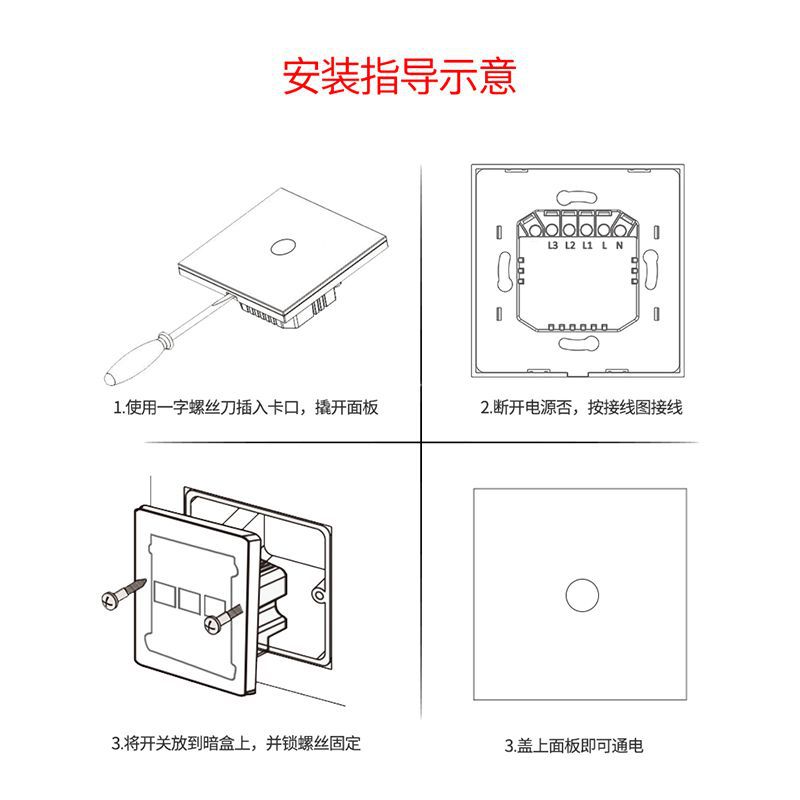 安装指导示意

1.使用一字螺丝刀插入卡口，撬开面板

L3 L2 L1 L N

2.断开电源否，按接线图接线

3.将开关放到暗盒上，并锁螺丝固定

3.盖上面板即可通电