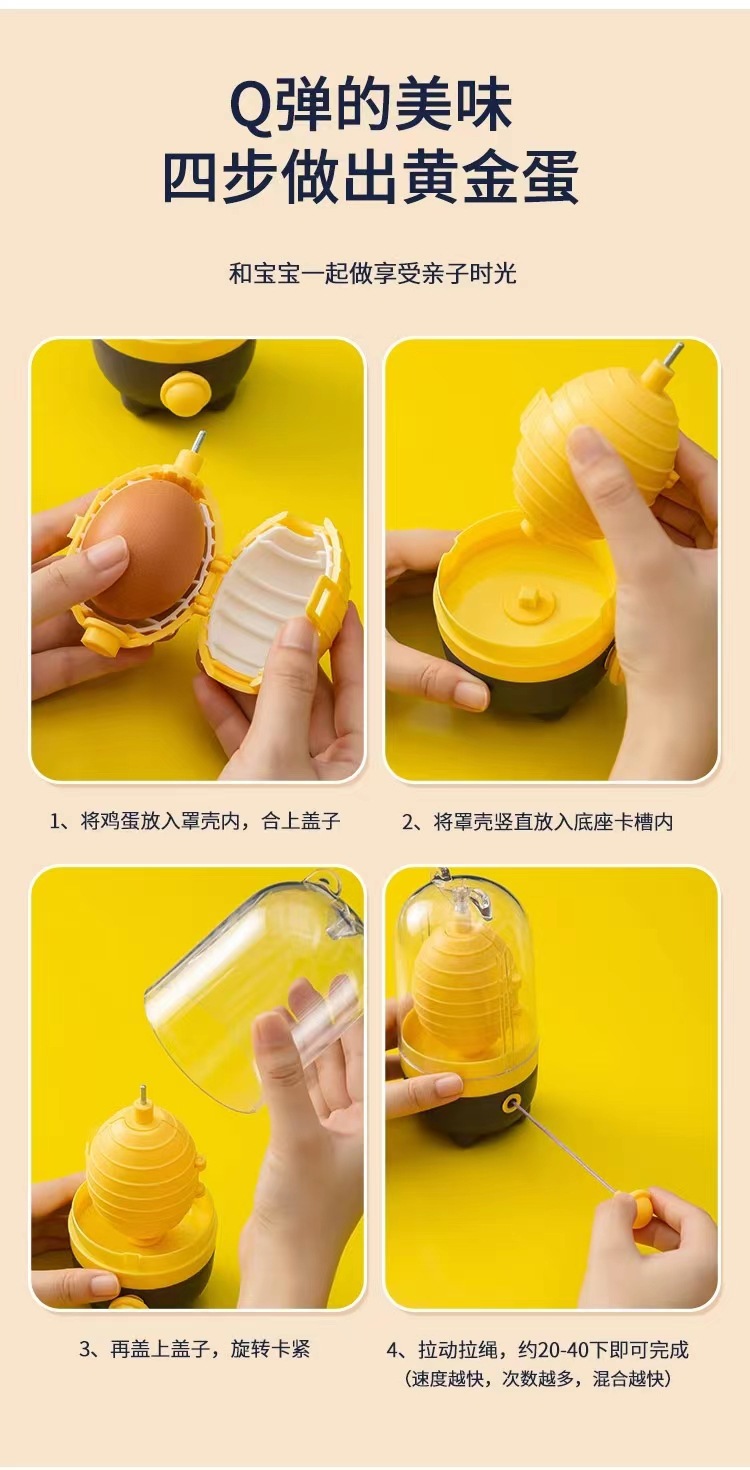 Q弹的美味
四步做出黄金蛋

和宝宝一起做享受亲子时光

1、将鸡蛋放入罩壳内，合上盖子

2、将罩壳竖直放入底座卡槽内

3、再盖上盖子，旋转卡紧

4、拉动拉绳，约20-40下即可完成
（速度越快，次数越多，混合越快）