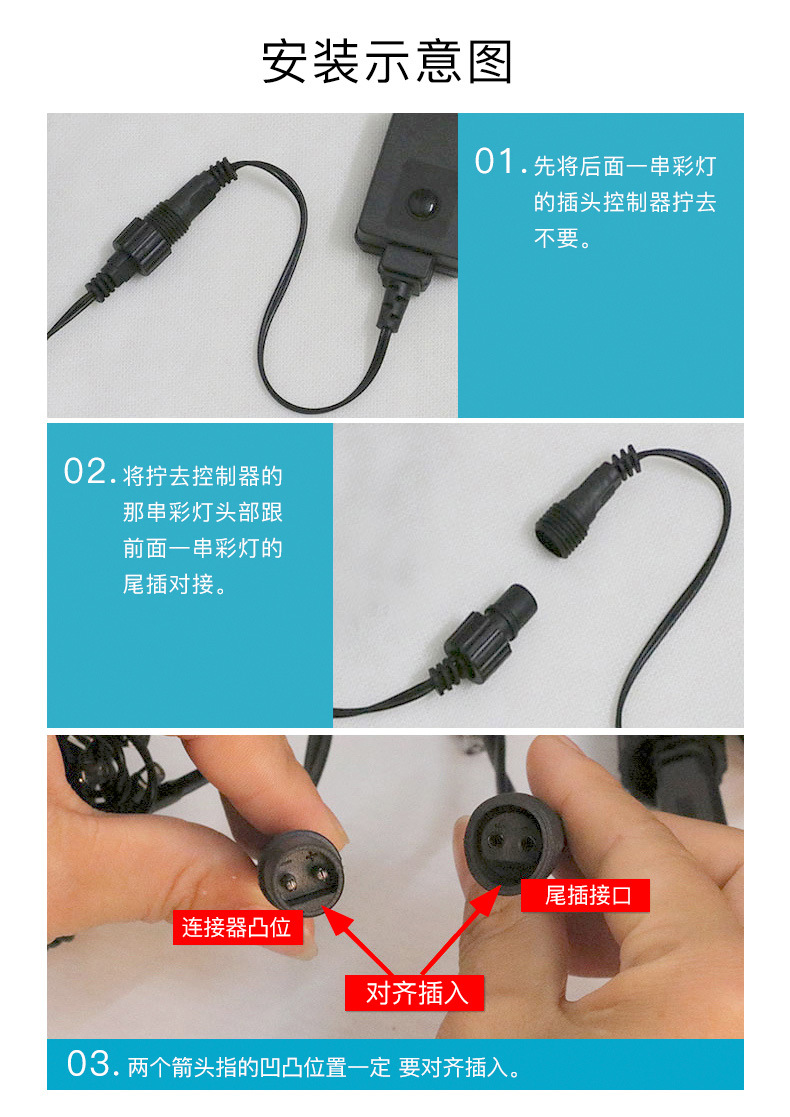 安装示意图

01. 先将后面一串彩灯的插头控制器拧去不要。

02. 将拧去控制器的那串彩灯头部跟前面一串彩灯的尾插对接。

连接器凸位

尾插接口

对齐插入

03. 两个箭头指的凹凸位置一定 要对齐插入。