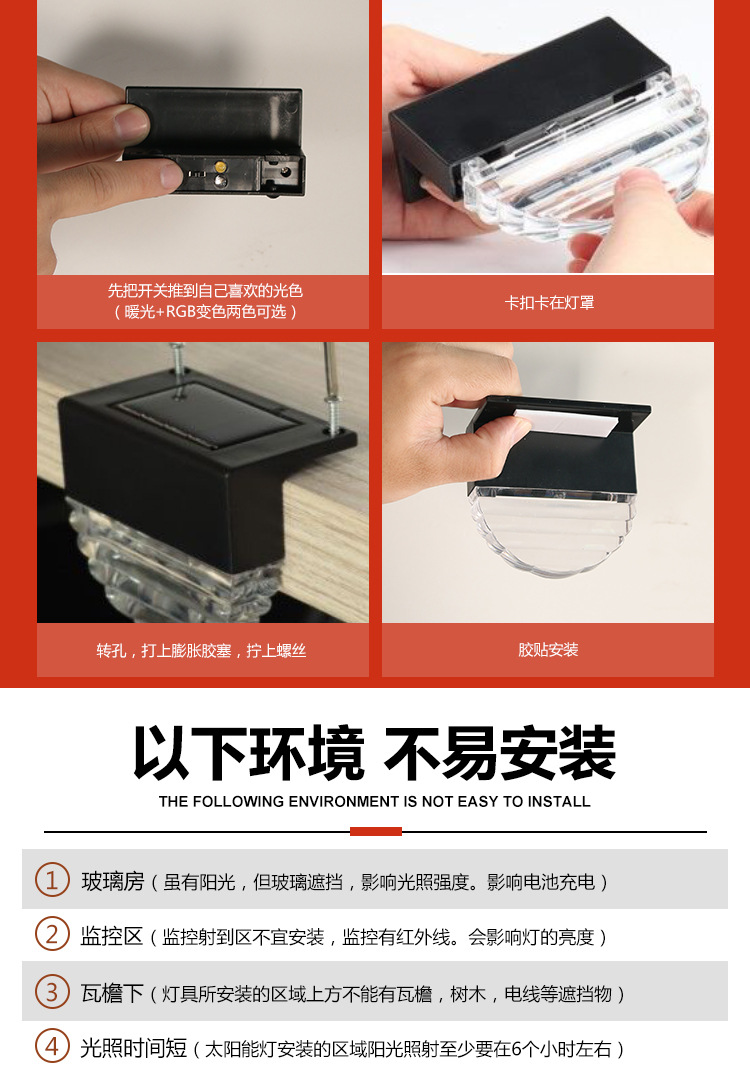 先把开关推到自己喜欢的光色
（暖光+RGB变色两色可选）

卡扣卡在灯罩

转孔，打上膨胀胶塞，拧上螺丝

胶贴安装

以下环境 不易安装
THE FOLLOWING ENVIRONMENT IS NOT EASY TO INSTALL

1 玻璃房（虽有阳光，但玻璃遮挡，影响光照强度。影响电池充电）

2 监控区（监控射到区不宜安装，监控有红外线。会影响灯的亮度）

3 瓦檐下（灯具所安装的区域上方不能有瓦檐，树木，电线等遮挡物）

4 光照时间短（太阳能灯安装的区域阳光照射至少要在6个小时左右）