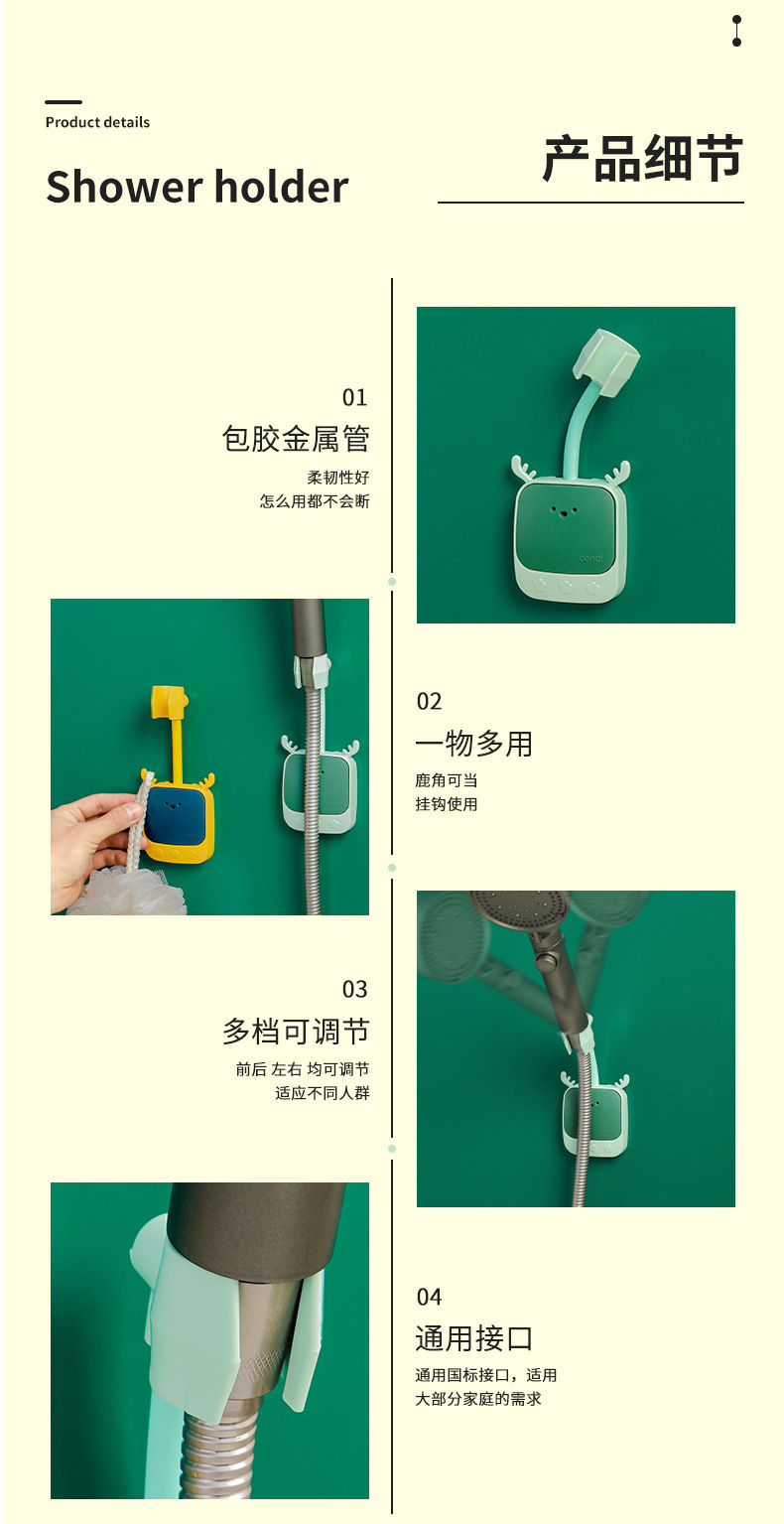 Product details

Shower holder

产品细节

01
包胶金属管
柔韧性好
怎么用都不会断

cendi

02
一物多用
鹿角可当
挂钩使用

03
多档可调节
前后 左右 均可调节
适应不同人群

04
通用接口
通用国标接口，适用
大部分家庭的需求