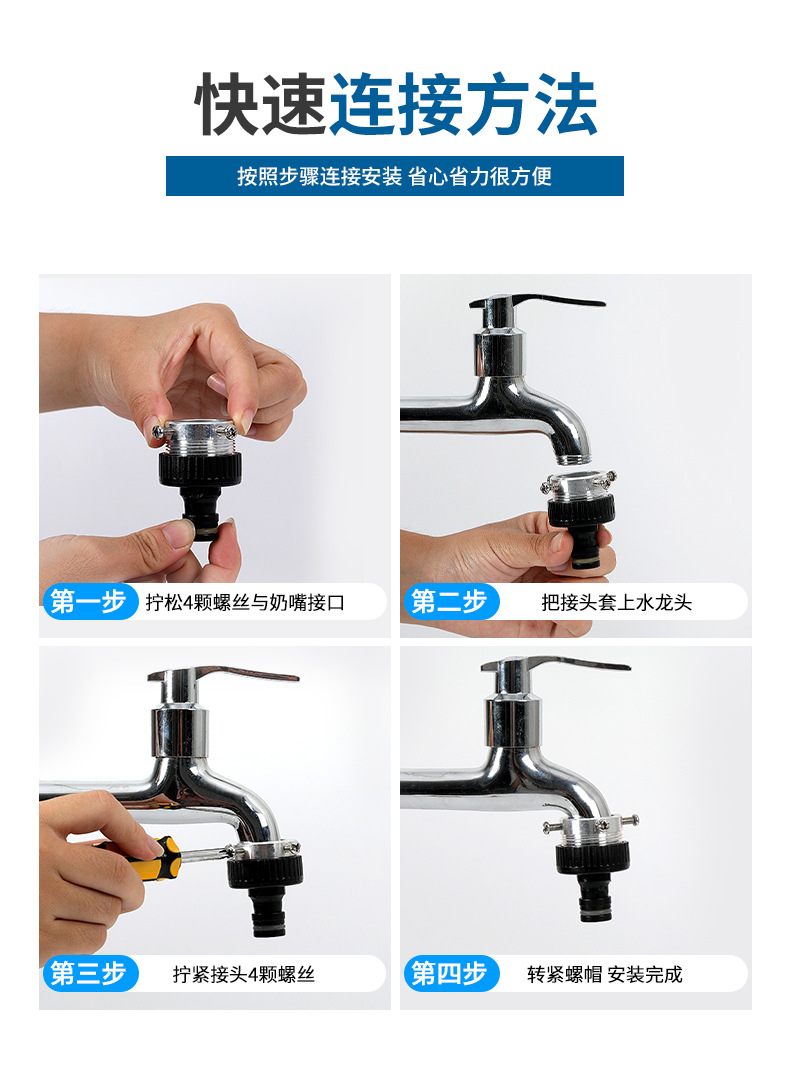 快速连接方法

按照步骤连接安装 省心省力很方便

第一步 拧松4颗螺丝与奶嘴接口

第二步 把接头套上水龙头

第三步 拧紧接头4颗螺丝

第四步 转紧螺帽 安装完成