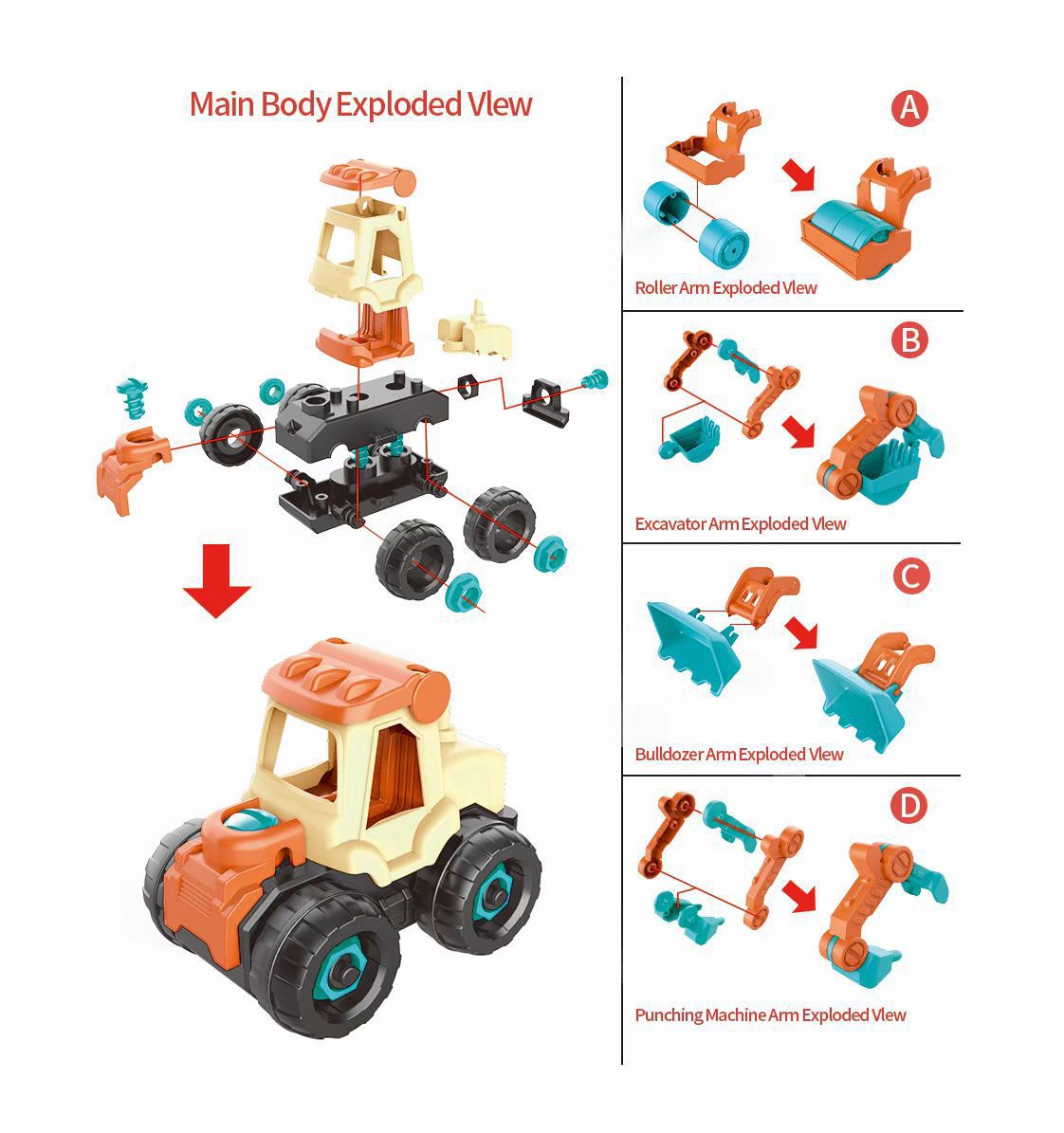 Main Body Exploded Vlew

A

Roller Arm Exploded Vlew

B

Excavator Arm Exploded Vlew

C

Bulldozer Arm Exploded Vlew

D

Punching Machine Arm Exploded Vlew