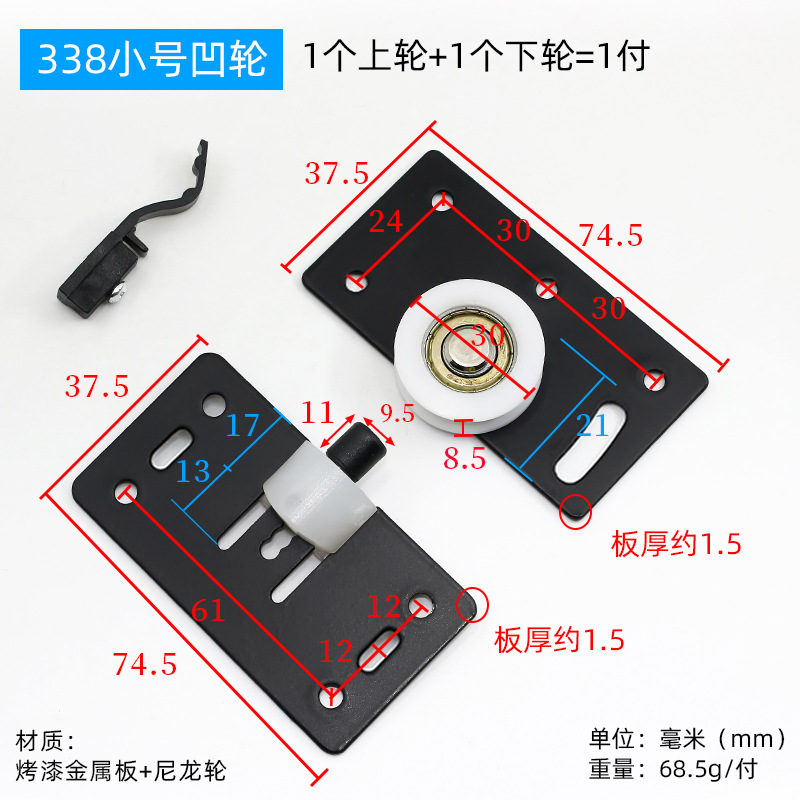 338小号凹轮 1个上轮+1个下轮=1付

37.5
24
30
74.5
30
30
21
8.5
板厚约1.5

37.5
17
11
9.5
13
61
12
12
74.5
板厚约1.5

材质：
烤漆金属板+尼龙轮

单位：毫米（mm）
重量：68.5g/付