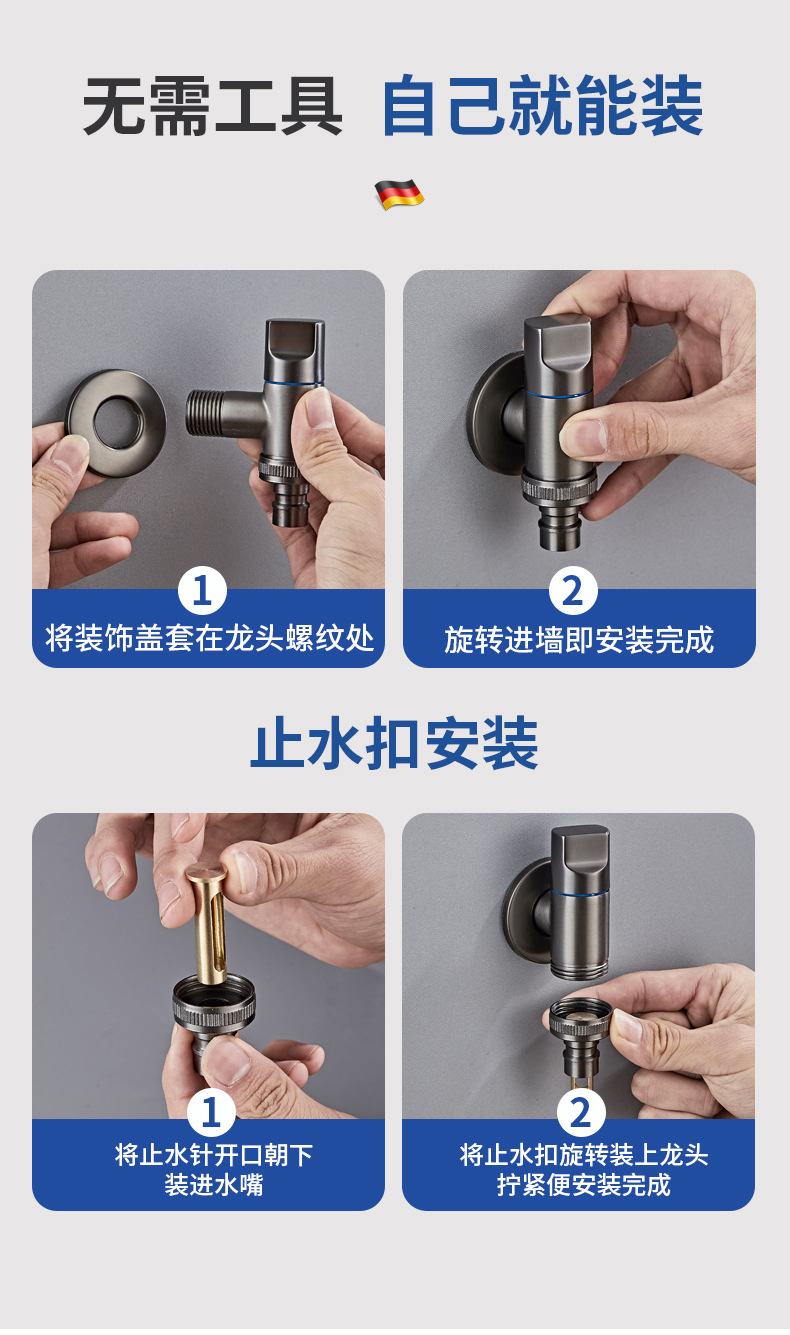 无需工具 自己就能装

1
将装饰盖套在龙头螺纹处

2
旋转进墙即安装完成

止水扣安装

1
将止水针开口朝下
装进水嘴

2
将止水扣旋转装上龙头
拧紧便安装完成