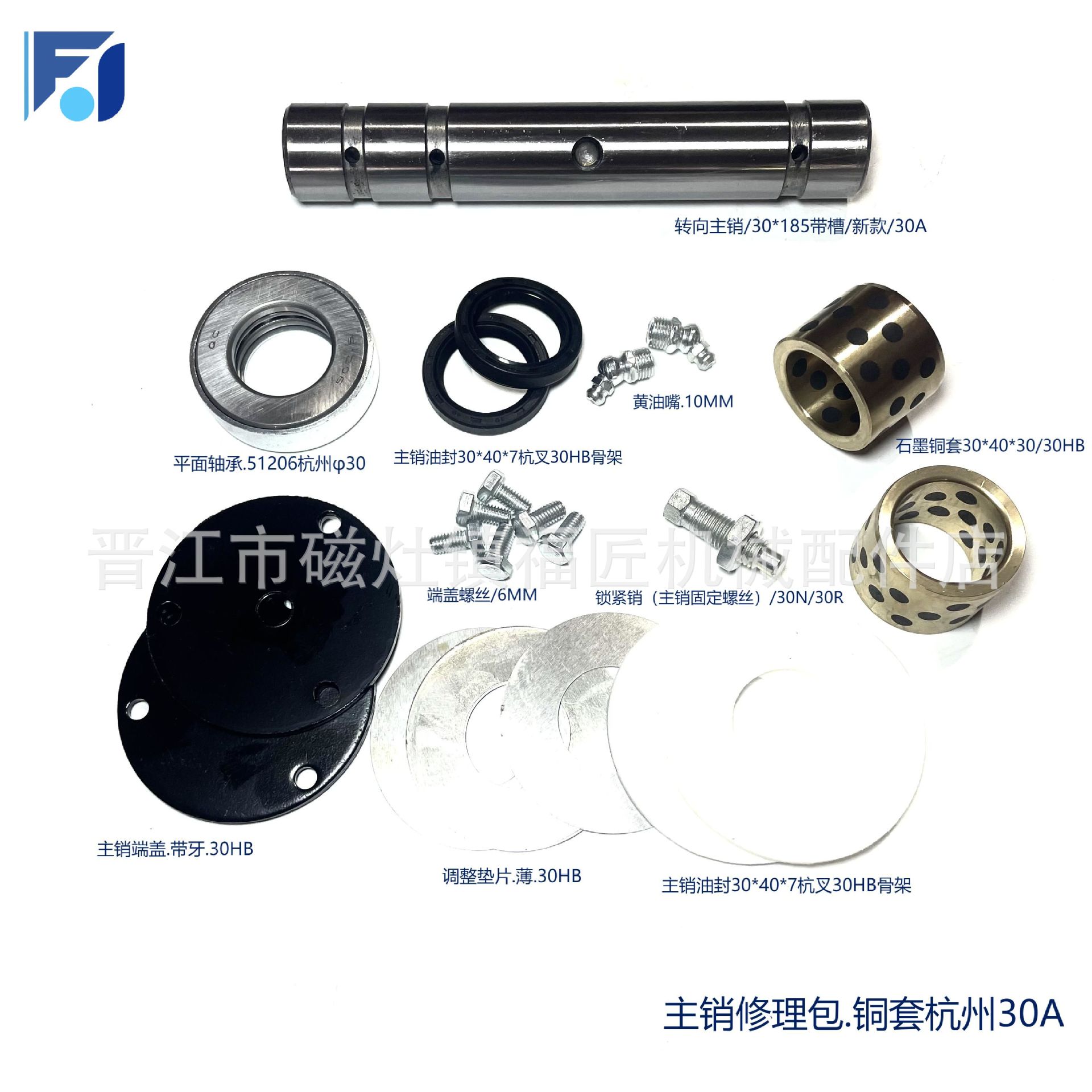 转向主销/30*185带槽/新款/30A

平面轴承.51206杭州φ30

主销油封30*40*7杭叉30HB骨架

黄油嘴.10MM

石墨铜套30*40*30/30HB

晋江市磁灶镇福匠机械配件店

端盖螺丝/6MM

锁紧销（主销固定螺丝）/30N/30R

主销端盖.带牙.30HB

调整垫片.薄.30HB

主销油封30*40*7杭叉30HB骨架

主销修理包.铜套杭州30A