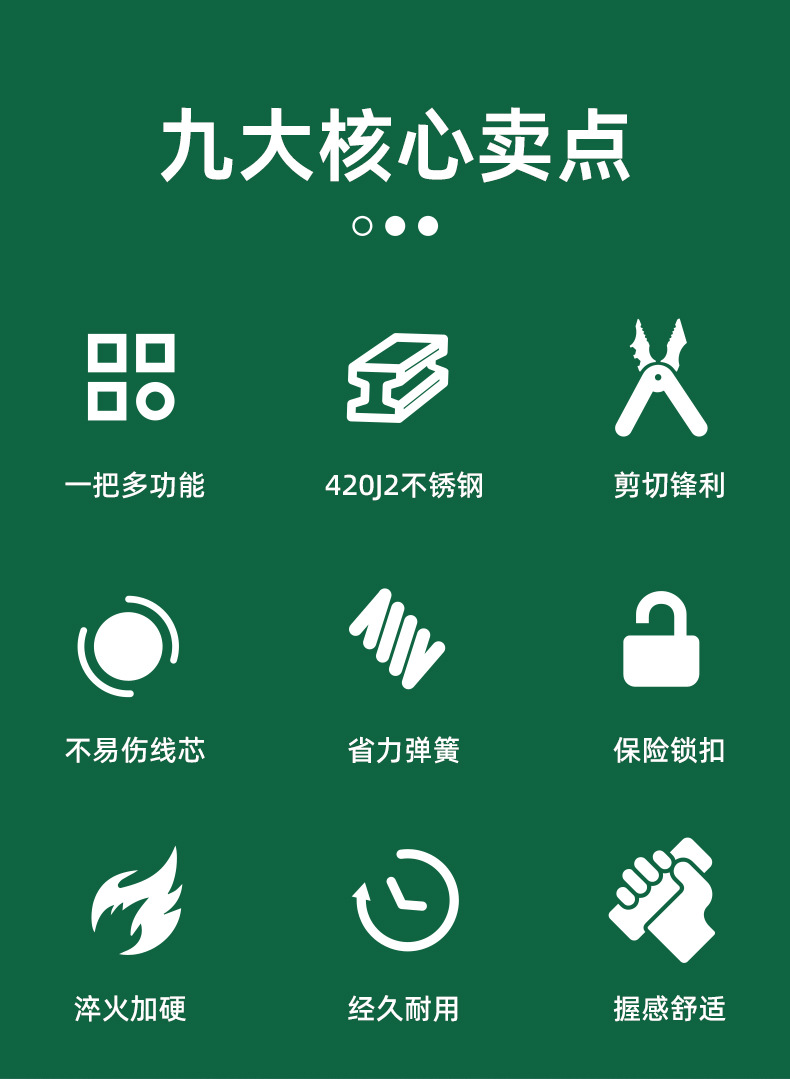 九大核心卖点

一把多功能

420J2不锈钢

剪切锋利

不易伤线芯

省力弹簧

保险锁扣

淬火加硬

经久耐用

握感舒适