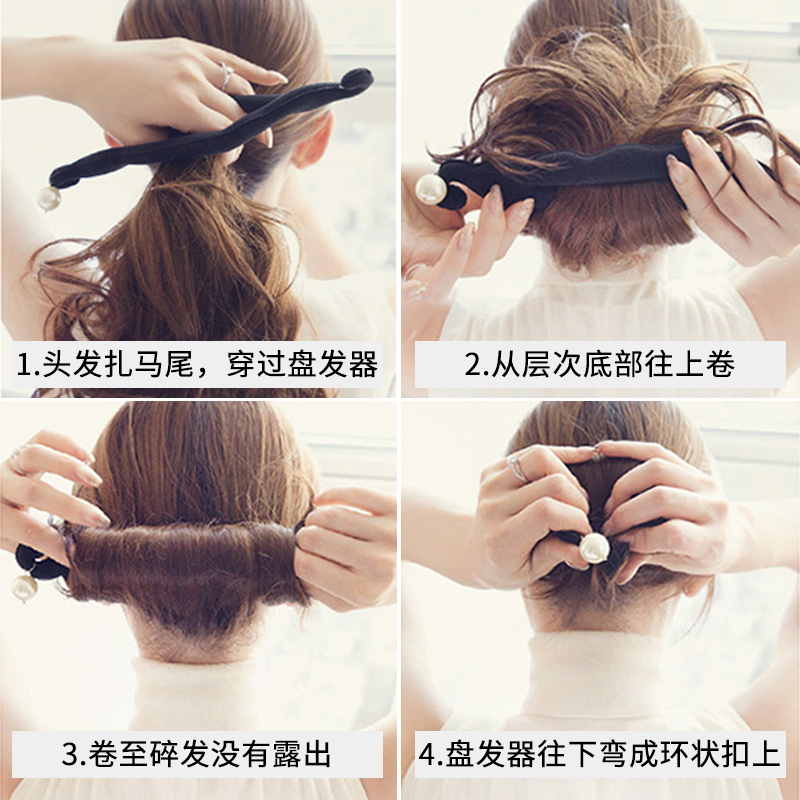 1.头发扎马尾，穿过盘发器

2.从层次底部往上卷

3.卷至碎发没有露出

4.盘发器往下弯成环状扣上