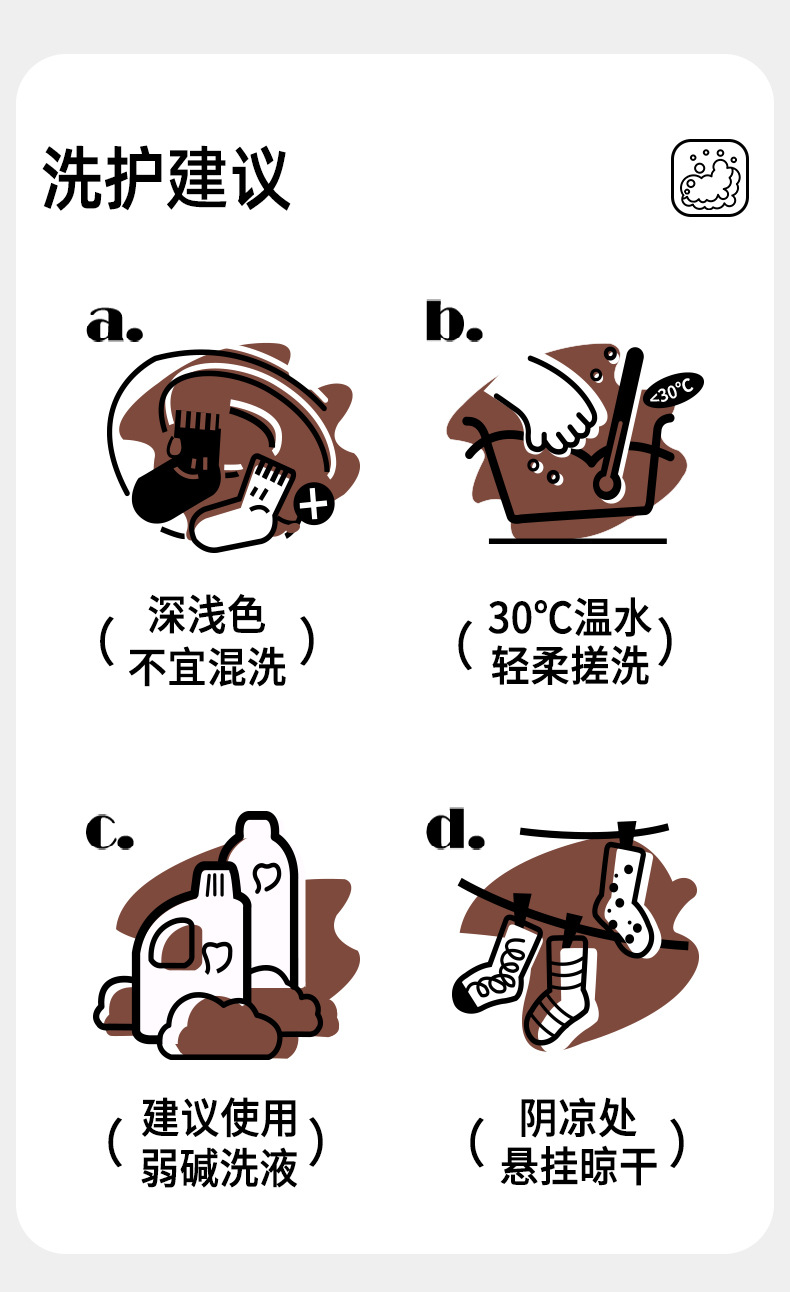 洗护建议

a.

( 深浅色
不宜混洗 )

b.

<30℃

( 30℃温水
轻柔搓洗 )

c.

( 建议使用
弱碱洗液 )

d.

( 阴凉处
悬挂晾干 )