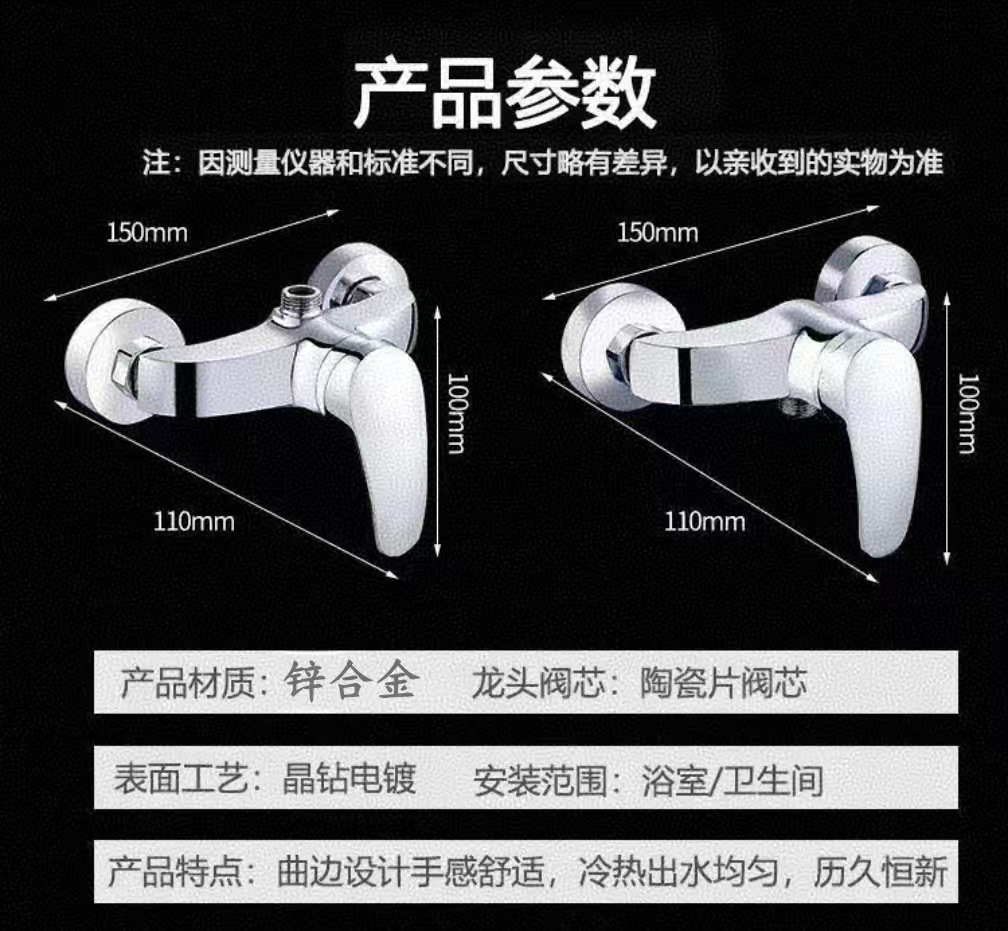 产品参数

注：因测量仪器和标准不同，尺寸略有差异，以亲收到的实物为准

150mm

100mm

110mm

150mm

100mm

110mm

产品材质：锌合金　　龙头阀芯：陶瓷片阀芯

表面工艺：晶钻电镀　　安装范围：浴室/卫生间

产品特点：曲边设计手感舒适，冷热出水均匀，历久恒新