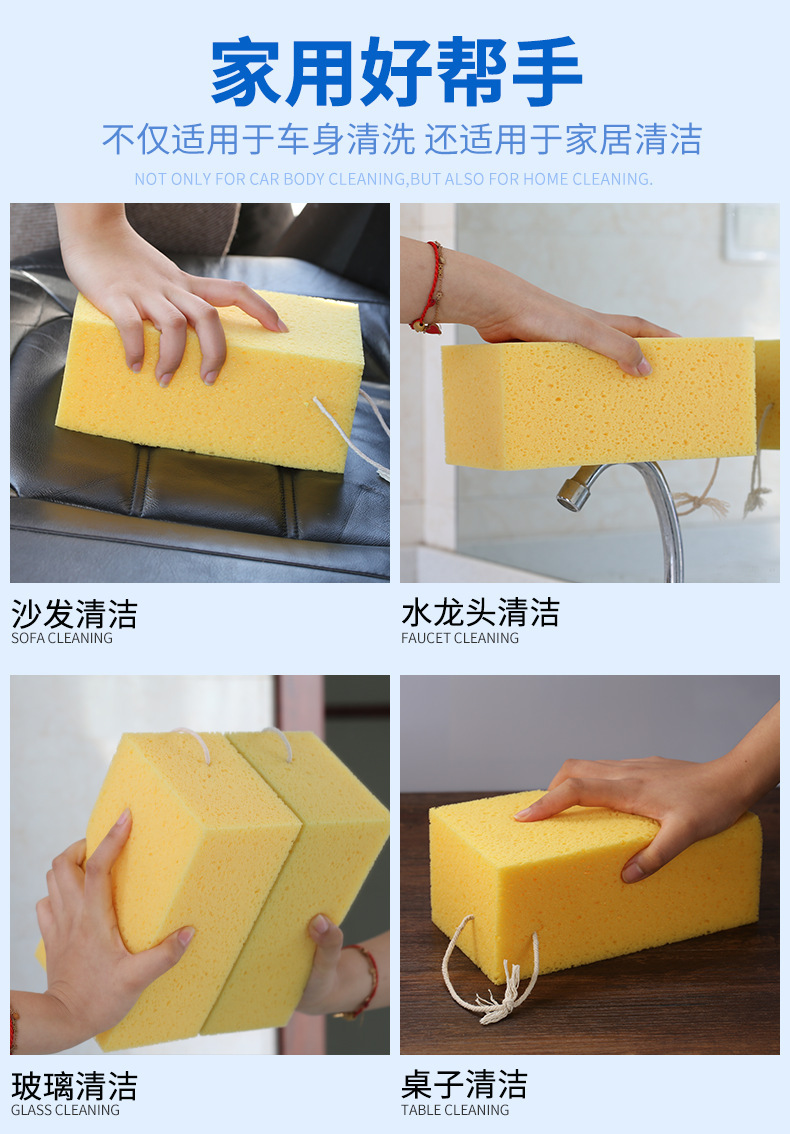 家用好帮手

不仅适用于车身清洗 还适用于家居清洁

NOT ONLY FOR CAR BODY CLEANING,BUT ALSO FOR HOME CLEANING.

沙发清洁
SOFA CLEANING

水龙头清洁
FAUCET CLEANING

玻璃清洁
GLASS CLEANING

桌子清洁
TABLE CLEANING