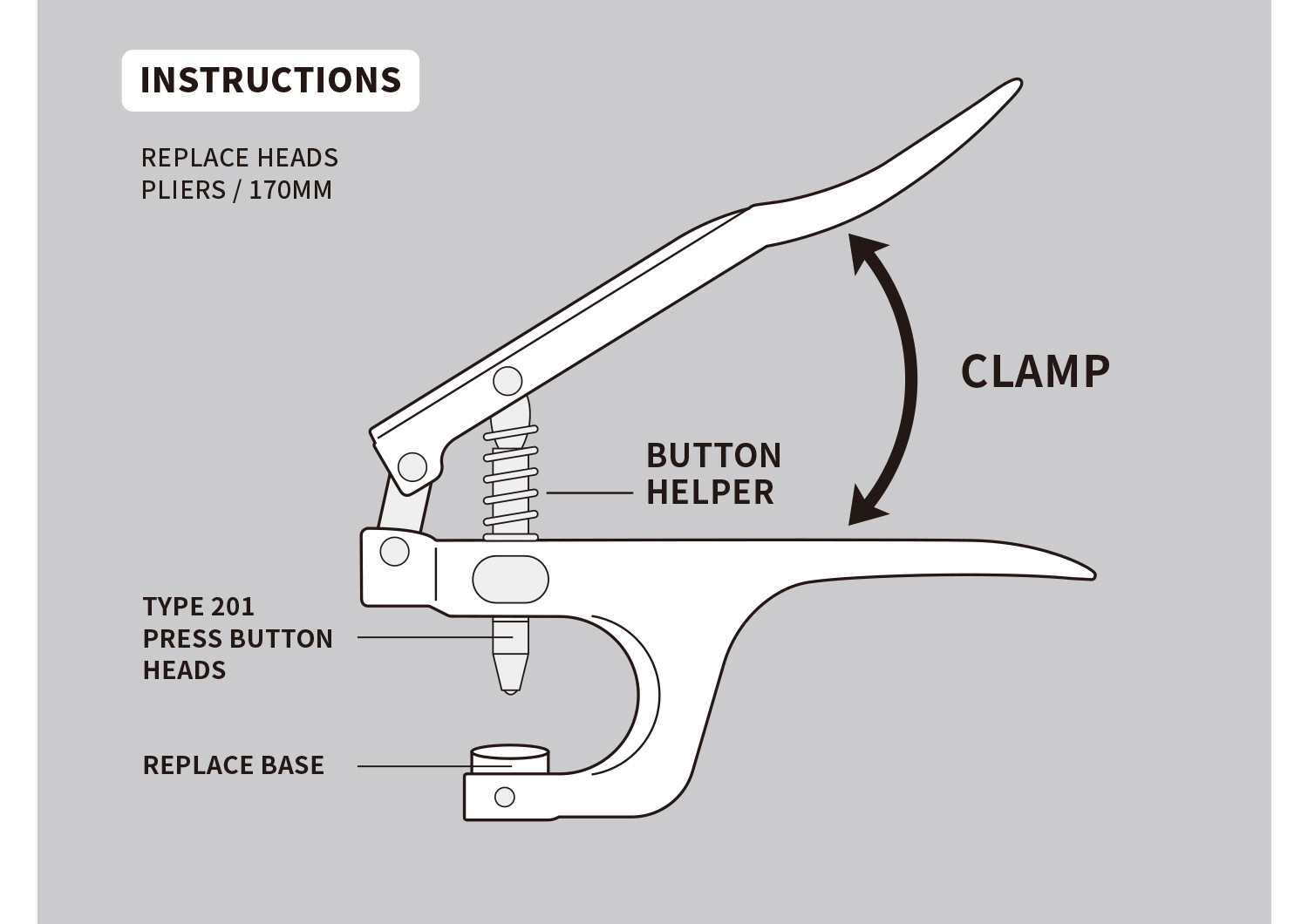 INSTRUCTIONS

REPLACE HEADS
PLIERS / 170MM

CLAMP

BUTTON
HELPER

TYPE 201
PRESS BUTTON
HEADS

REPLACE BASE