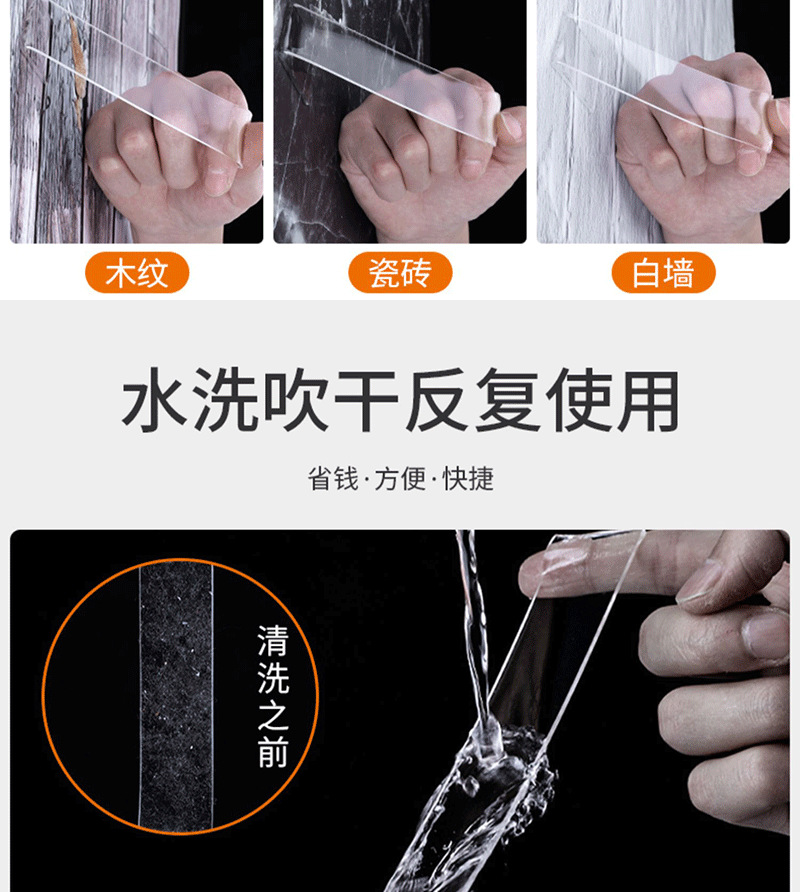 木纹

瓷砖

白墙

水洗吹干反复使用

省钱·方便·快捷

清洗之前