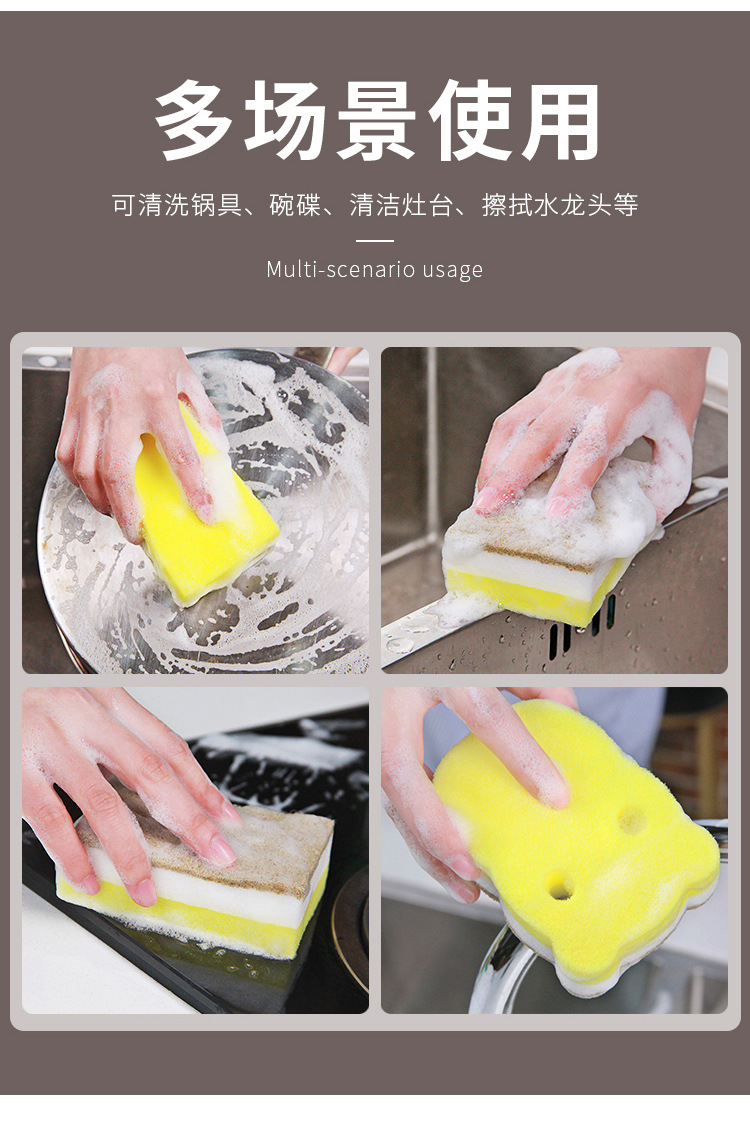 多场景使用

可清洗锅具、碗碟、清洁灶台、擦拭水龙头等

Multi-scenario usage