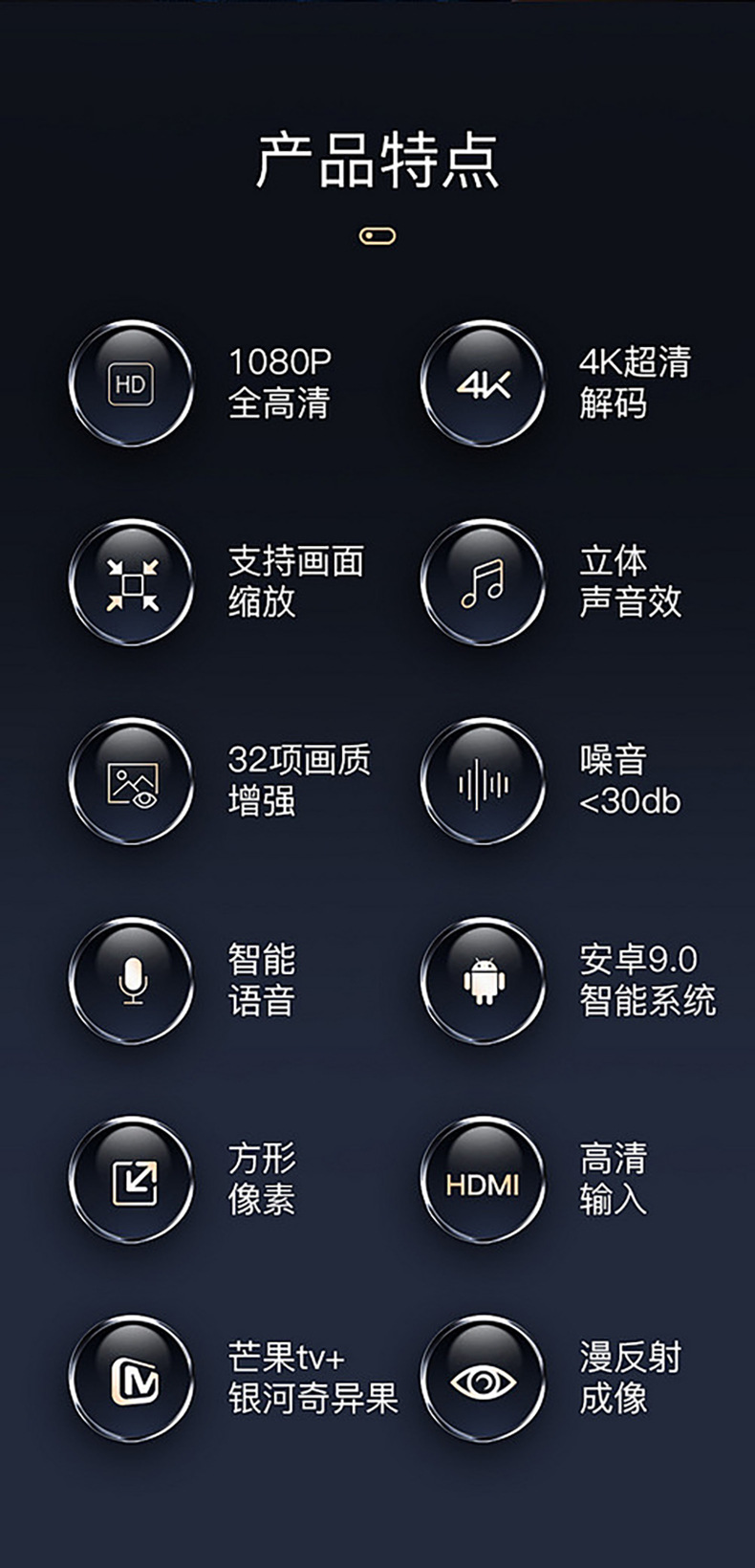 产品特点

HD
1080P
全高清

4K
4K超清
解码

支持画面
缩放

立体
声音效

32项画质
增强

噪音
<30db

智能
语音

安卓9.0
智能系统

方形
像素

HDMI
高清
输入

芒果tv+
银河奇异果

漫反射
成像