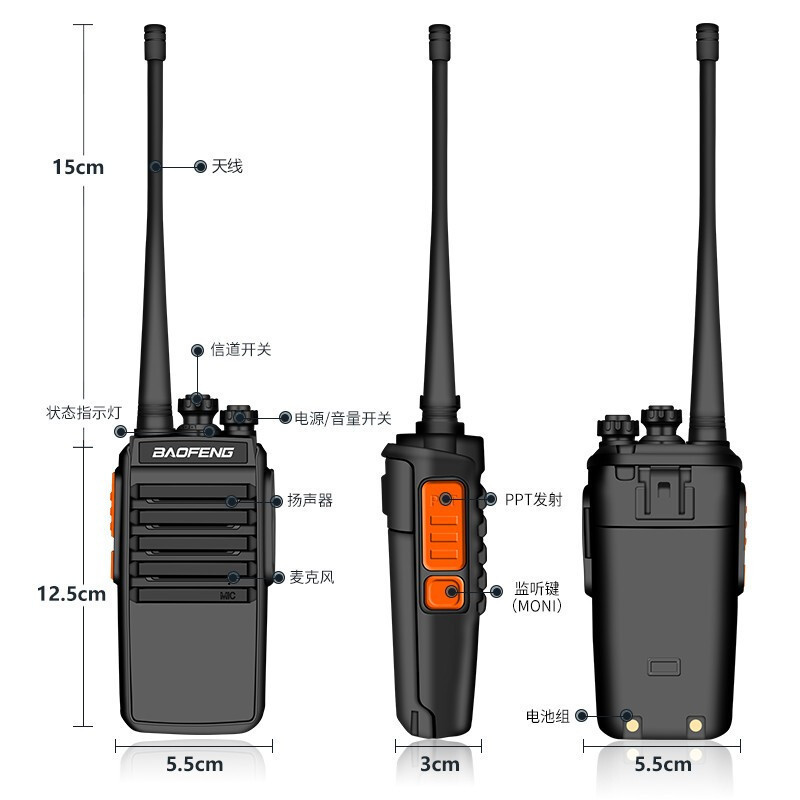 15cm

天线

信道开关

状态指示灯

电源/音量开关

BAOFENG

扬声器

麦克风

MIC

12.5cm

5.5cm

PPT发射

监听键
(MONI)

3cm

电池组

5.5cm