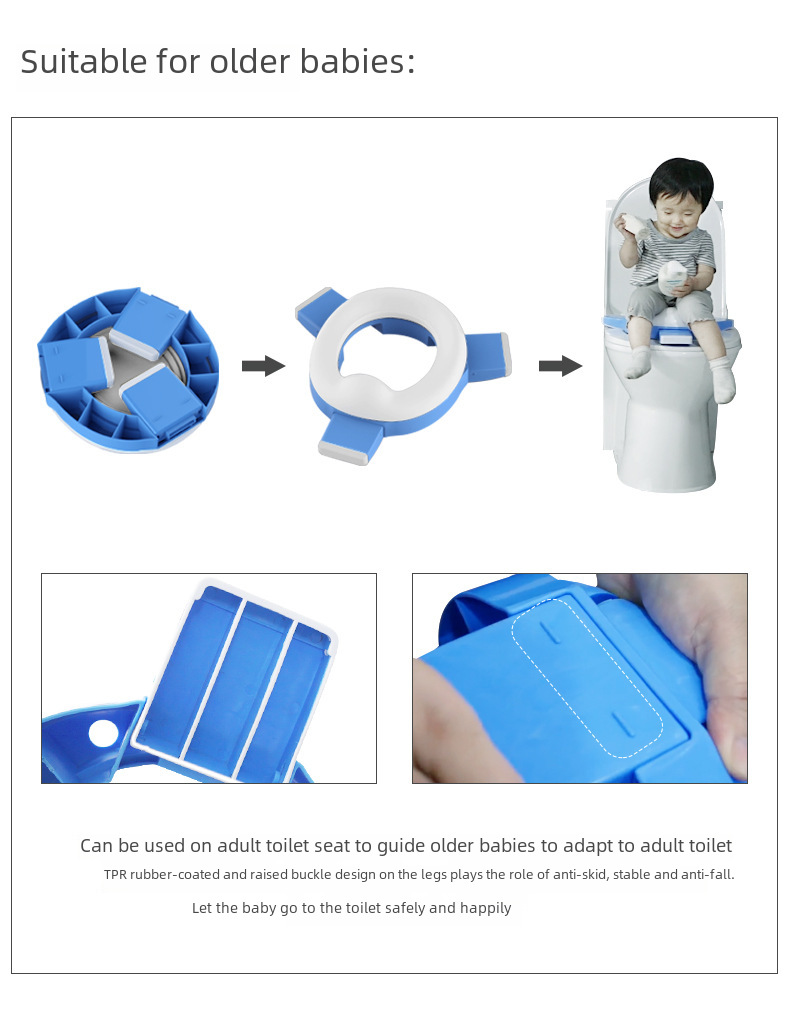 Suitable for older babies:

Can be used on adult toilet seat to guide older babies to adapt to adult toilet

TPR rubber-coated and raised buckle design on the legs plays the role of anti-skid, stable and anti-fall.

Let the baby go to the toilet safely and happily