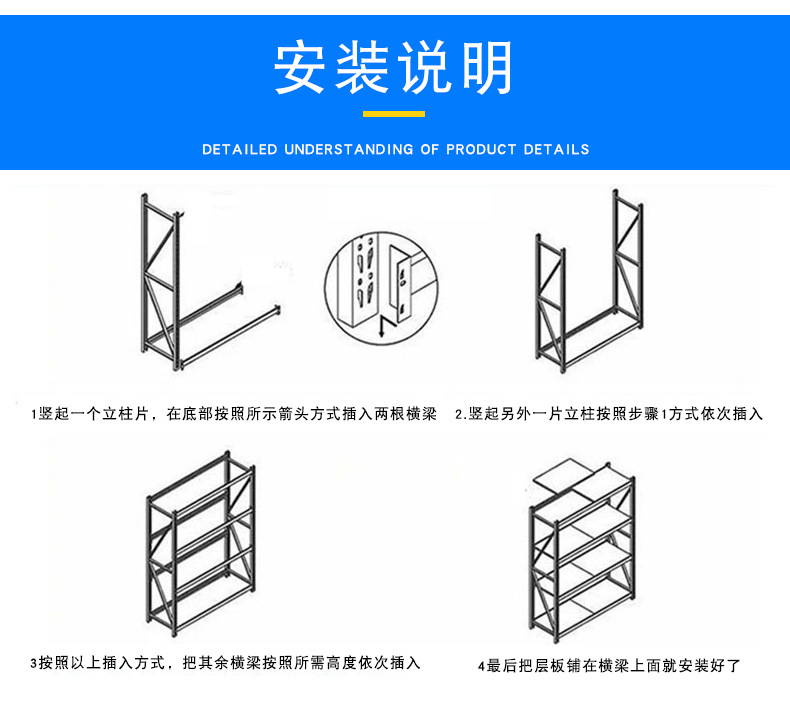 安装说明

DETAILED UNDERSTANDING OF PRODUCT DETAILS

1竖起一个立柱片，在底部按照所示箭头方式插入两根横梁

2.竖起另外一片立柱按照步骤1方式依次插入

3按照以上插入方式，把其余横梁按照所需高度依次插入

4最后把层板铺在横梁上面就安装好了