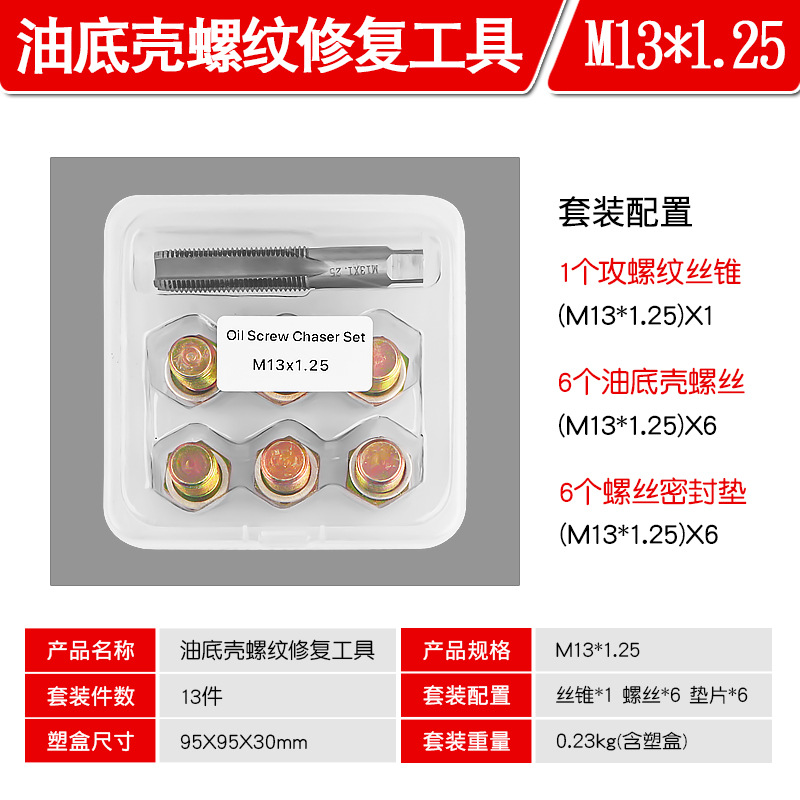 油底壳螺纹修复工具 M13*1.25

M13X1.25

Oil Screw Chaser Set
M13x1.25

套装配置
1个攻螺纹丝锥
(M13*1.25)X1
6个油底壳螺丝
(M13*1.25)X6
6个螺丝密封垫
(M13*1.25)X6

| 产品名称 | 油底壳螺纹修复工具 | 产品规格 | M13*1.25 |
|---|---|---|---|
| 套装件数 | 13件 | 套装配置 | 丝锥*1 螺丝*6 垫片*6 |
| 塑盒尺寸 | 95X95X30mm | 套装重量 | 0.23kg(含塑盒) |