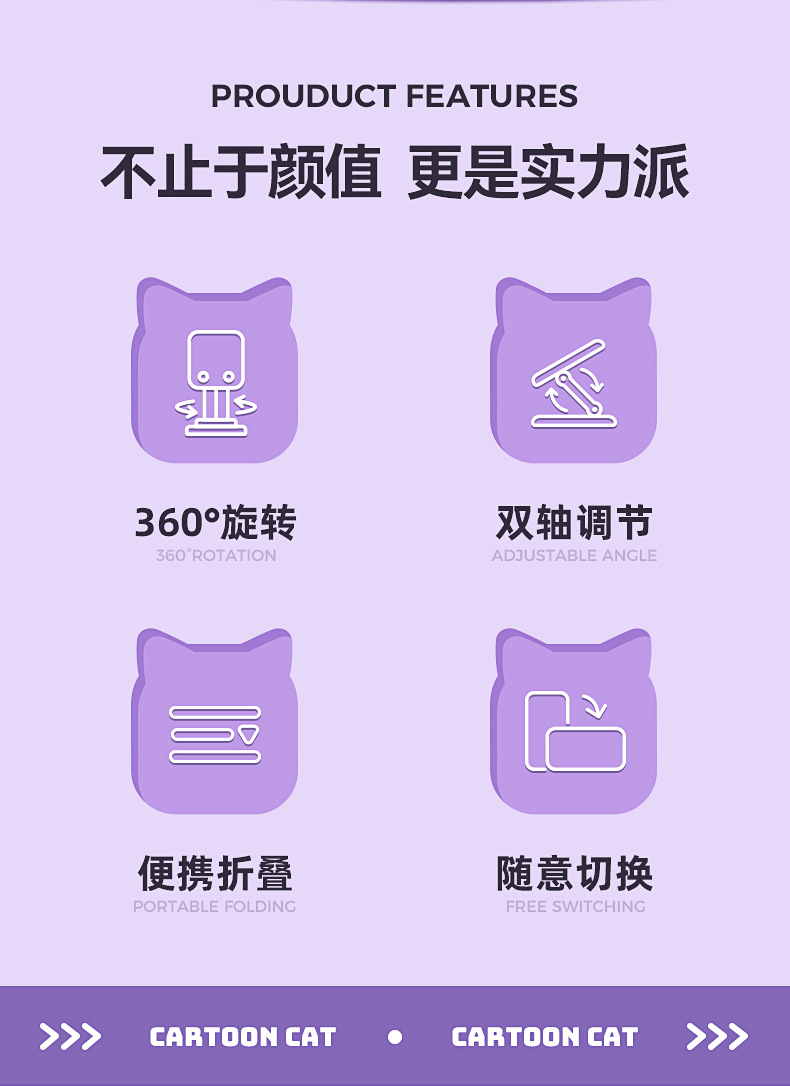 PROUDUCT FEATURES

不止于颜值 更是实力派

360°旋转
360°ROTATION

双轴调节
ADJUSTABLE ANGLE

便携折叠
PORTABLE FOLDING

随意切换
FREE SWITCHING

>>> CARTOON CAT • CARTOON CAT >>>