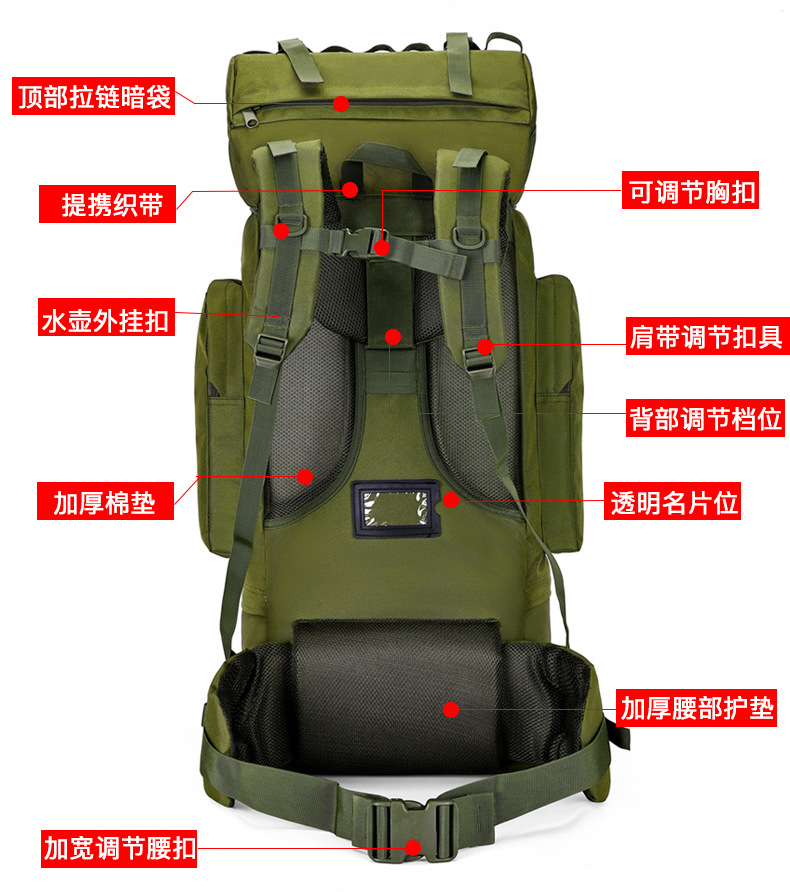 顶部拉链暗袋
提携织带
可调节胸扣
水壶外挂扣
肩带调节扣具
背部调节档位
加厚棉垫
透明名片位
加厚腰部护垫
加宽调节腰扣