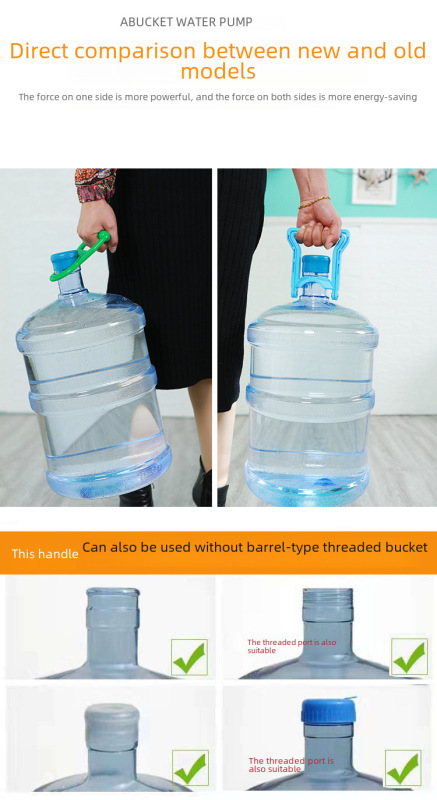 ABUCKET WATER PUMP

Direct comparison between new and old models

The force on one side is more powerful, and the force on both sides is more energy-saving

This handle Can also be used without barrel-type threaded bucket

The threaded port is also suitable

The threaded port is also suitable