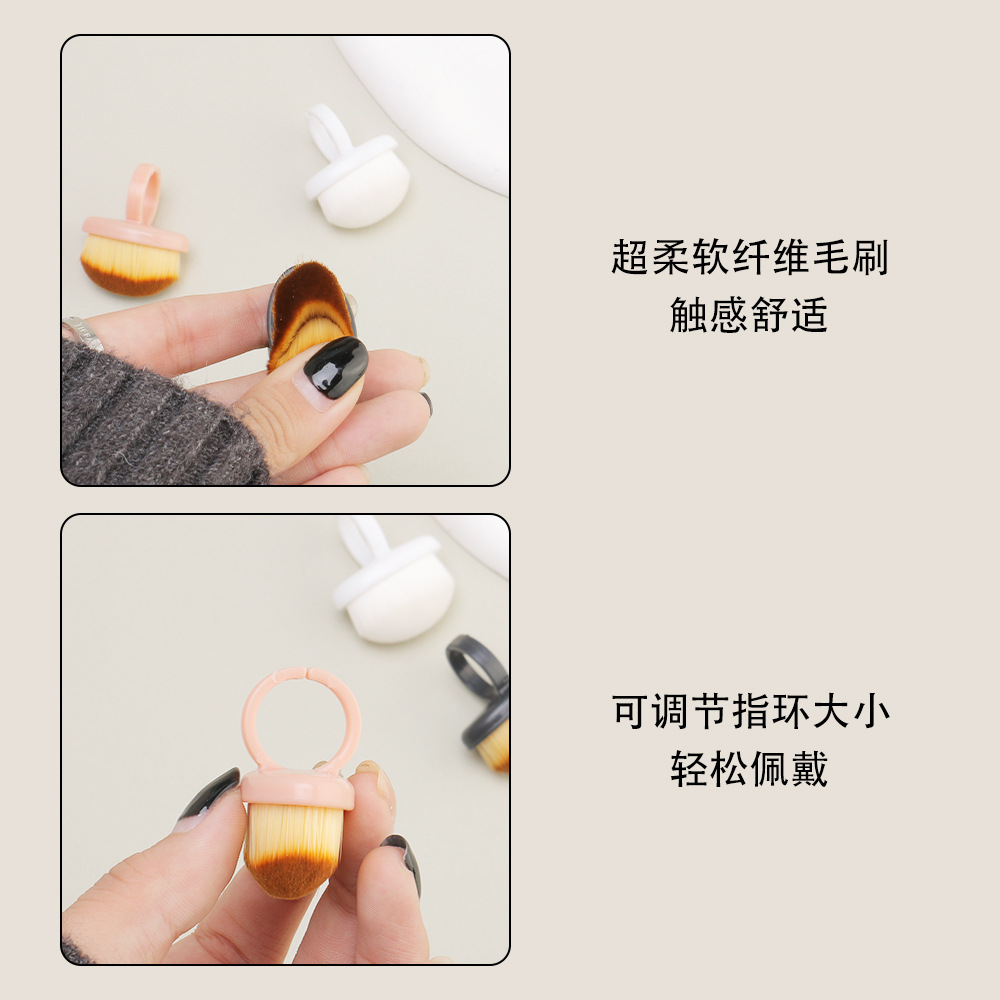 超柔软纤维毛刷
触感舒适

可调节指环大小
轻松佩戴