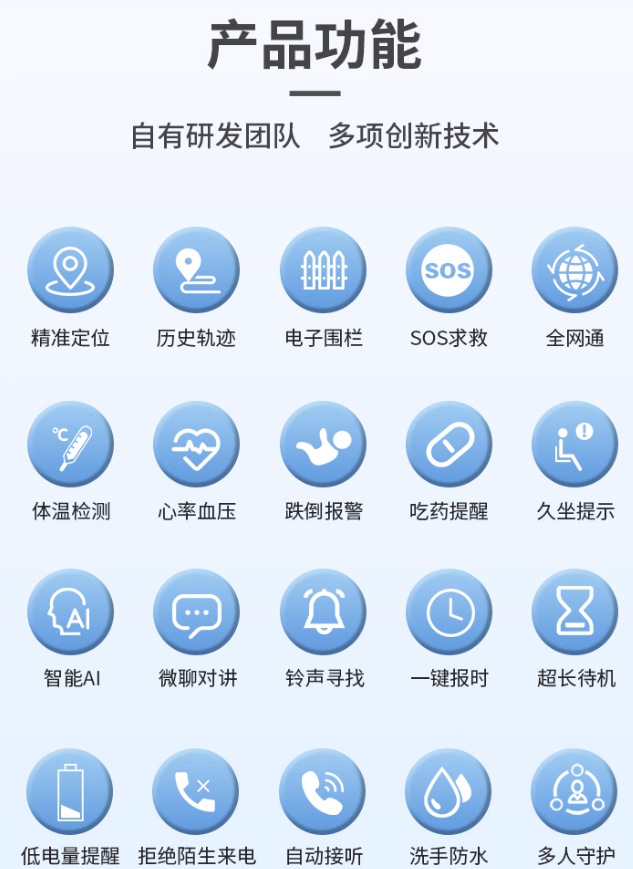 产品功能

自有研发团队 多项创新技术

SOS

精准定位 历史轨迹 电子围栏 SOS求救 全网通

℃

体温检测 心率血压 跌倒报警 吃药提醒 久坐提示

AI

智能AI 微聊对讲 铃声寻找 一键报时 超长待机

低电量提醒 拒绝陌生来电 自动接听 洗手防水 多人守护