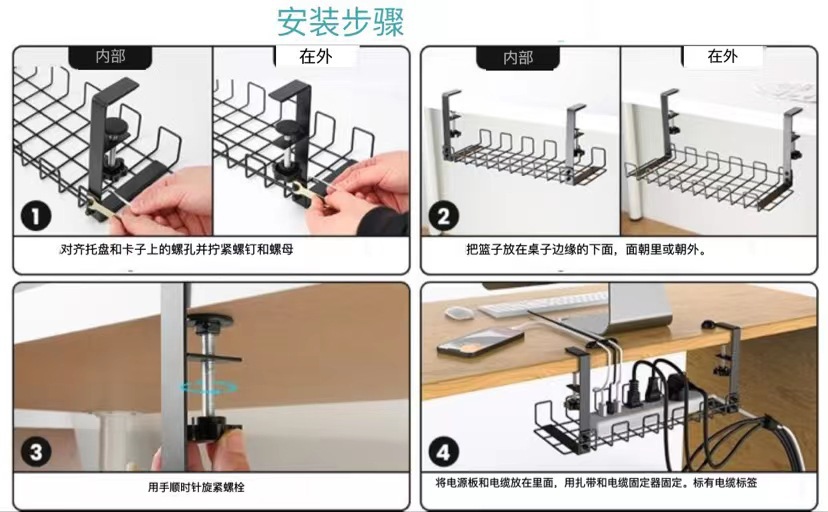 安装步骤

内部

在外

1

对齐托盘和卡子上的螺孔并拧紧螺钉和螺母

内部

在外

2

把篮子放在桌子边缘的下面，面朝里或朝外。

3

用手顺时针旋紧螺栓

4

将电源板和电缆放在里面，用扎带和电缆固定器固定。标有电缆标签