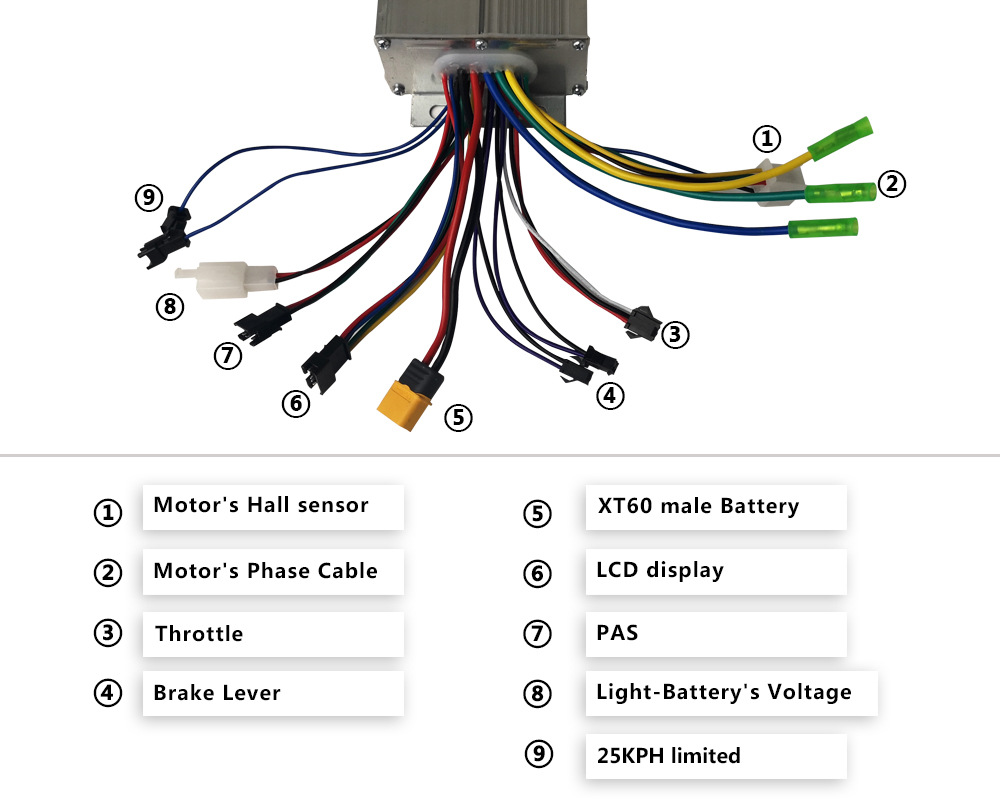 ①
②
⑨
⑧
⑦
⑥
⑤
④
③

① Motor's Hall sensor
② Motor's Phase Cable
③ Throttle
④ Brake Lever
⑤ XT60 male Battery
⑥ LCD display
⑦ PAS
⑧ Light-Battery's Voltage
⑨ 25KPH limited