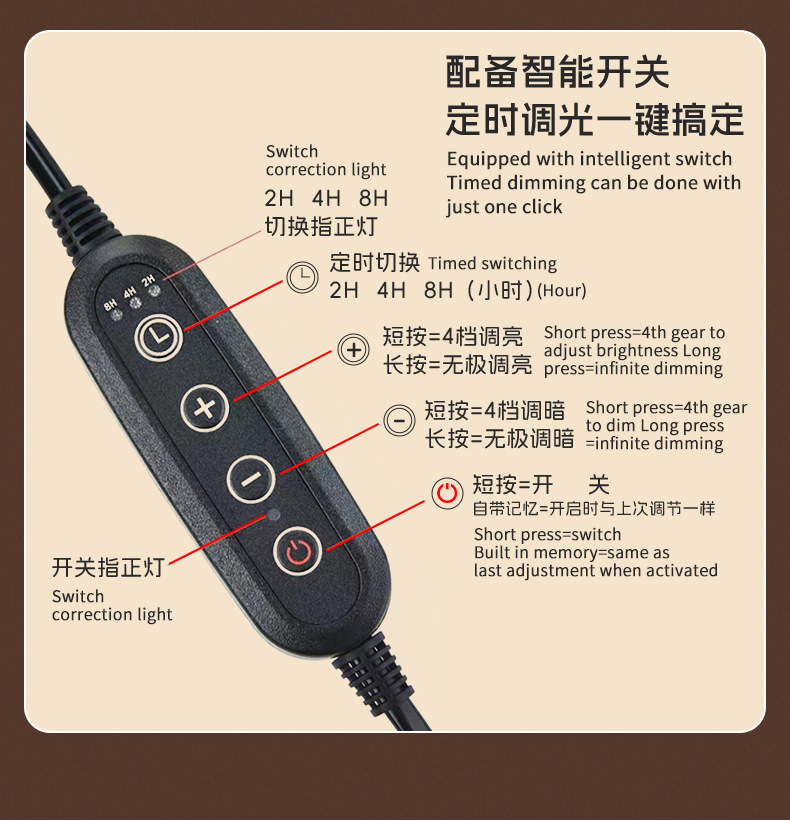 配备智能开关
定时调光一键搞定
Equipped with intelligent switch
Timed dimming can be done with just one click

Switch correction light
2H 4H 8H
切换指正灯

8H 4H 2H

定时切换 Timed switching
2H 4H 8H（小时）(Hour)

短按=4档调亮
长按=无极调亮
Short press=4th gear to adjust brightness Long press=infinite dimming

短按=4档调暗
长按=无极调暗
Short press=4th gear to dim Long press =infinite dimming

短按=开 关
自带记忆=开启时与上次调节一样
Short press=switch
Built in memory=same as last adjustment when activated

开关指正灯
Switch correction light