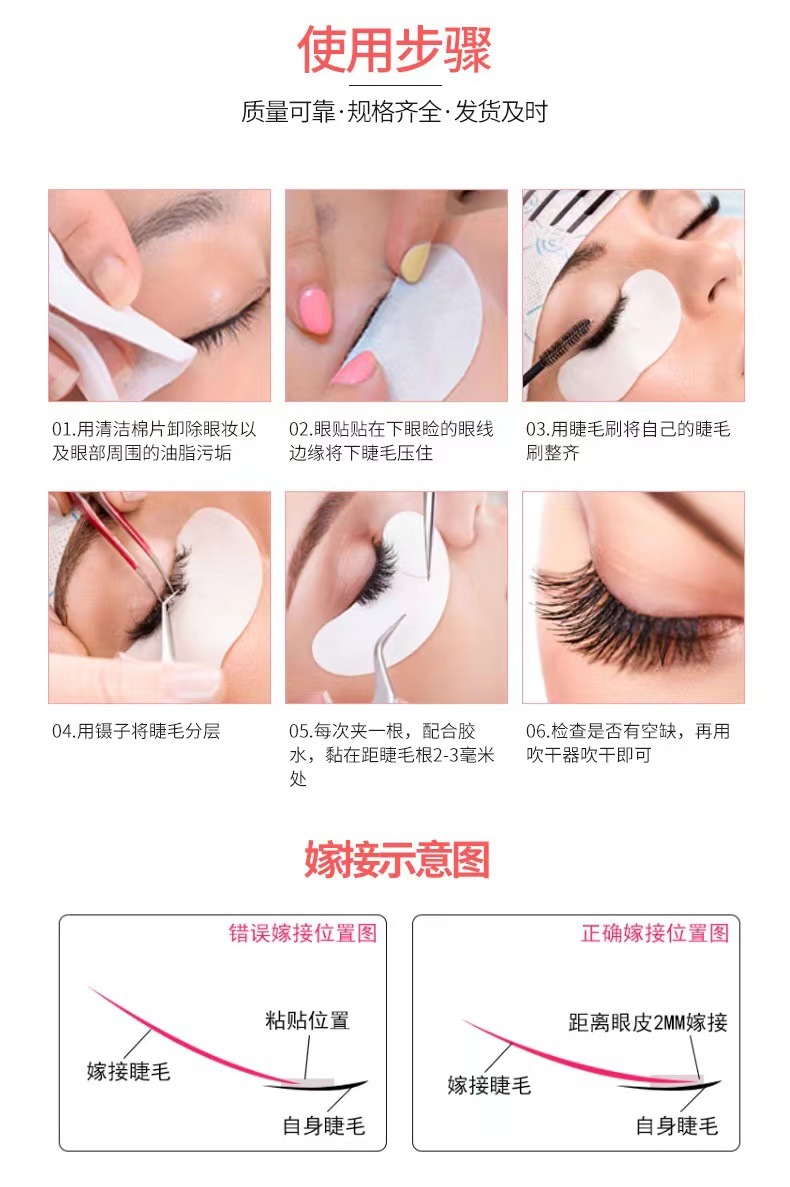 使用步骤

质量可靠·规格齐全·发货及时

01.用清洁棉片卸除眼妆以及眼部周围的油脂污垢

02.眼贴贴在下眼睑的眼线边缘将下睫毛压住

03.用睫毛刷将自己的睫毛刷整齐

04.用镊子将睫毛分层

05.每次夹一根，配合胶水，黏在距睫毛根2-3毫米处

06.检查是否有空缺，再用吹干器吹干即可

嫁接示意图

错误嫁接位置图

粘贴位置

嫁接睫毛

自身睫毛

正确嫁接位置图

距离眼皮2MM嫁接

嫁接睫毛

自身睫毛