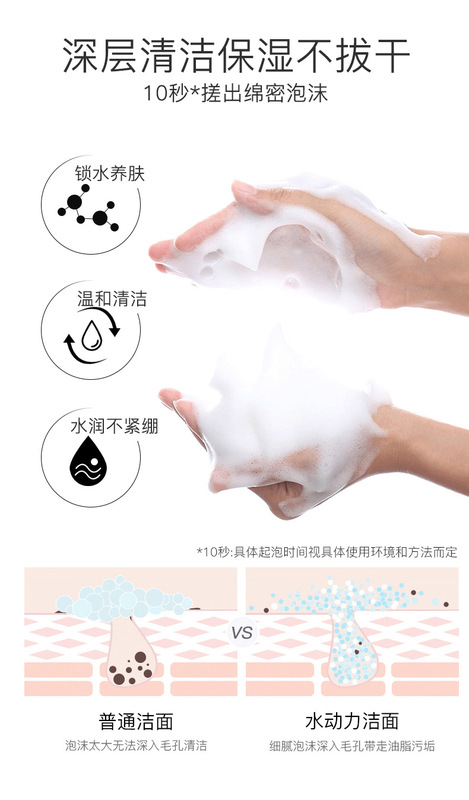 深层清洁保湿不拔干

10秒*搓出绵密泡沫

锁水养肤

温和清洁

水润不紧绷

*10秒:具体起泡时间视具体使用环境和方法而定

VS

普通洁面
泡沫太大无法深入毛孔清洁

水动力洁面
细腻泡沫深入毛孔带走油脂污垢