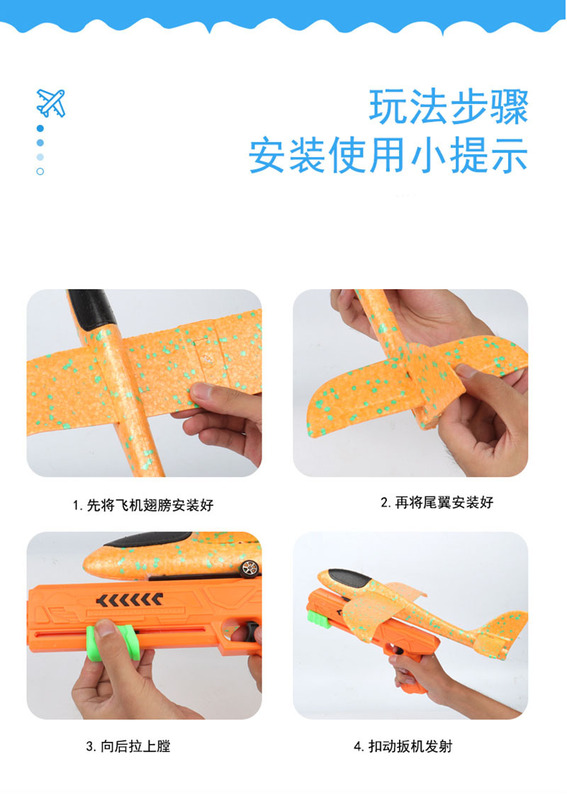 玩法步骤
安装使用小提示

1. 先将飞机翅膀安装好

2. 再将尾翼安装好

3. 向后拉上膛

4. 扣动扳机发射