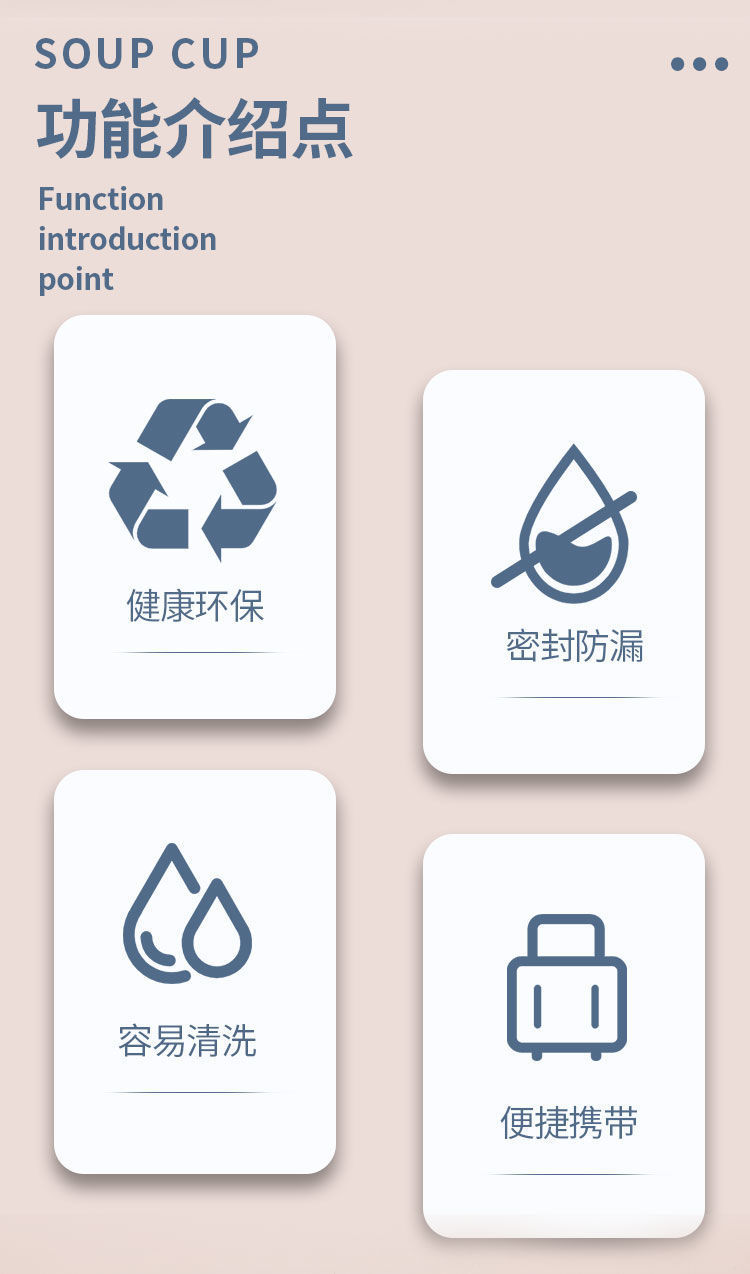 SOUP CUP

功能介绍点

Function introduction point

健康环保

密封防漏

容易清洗

便捷携带