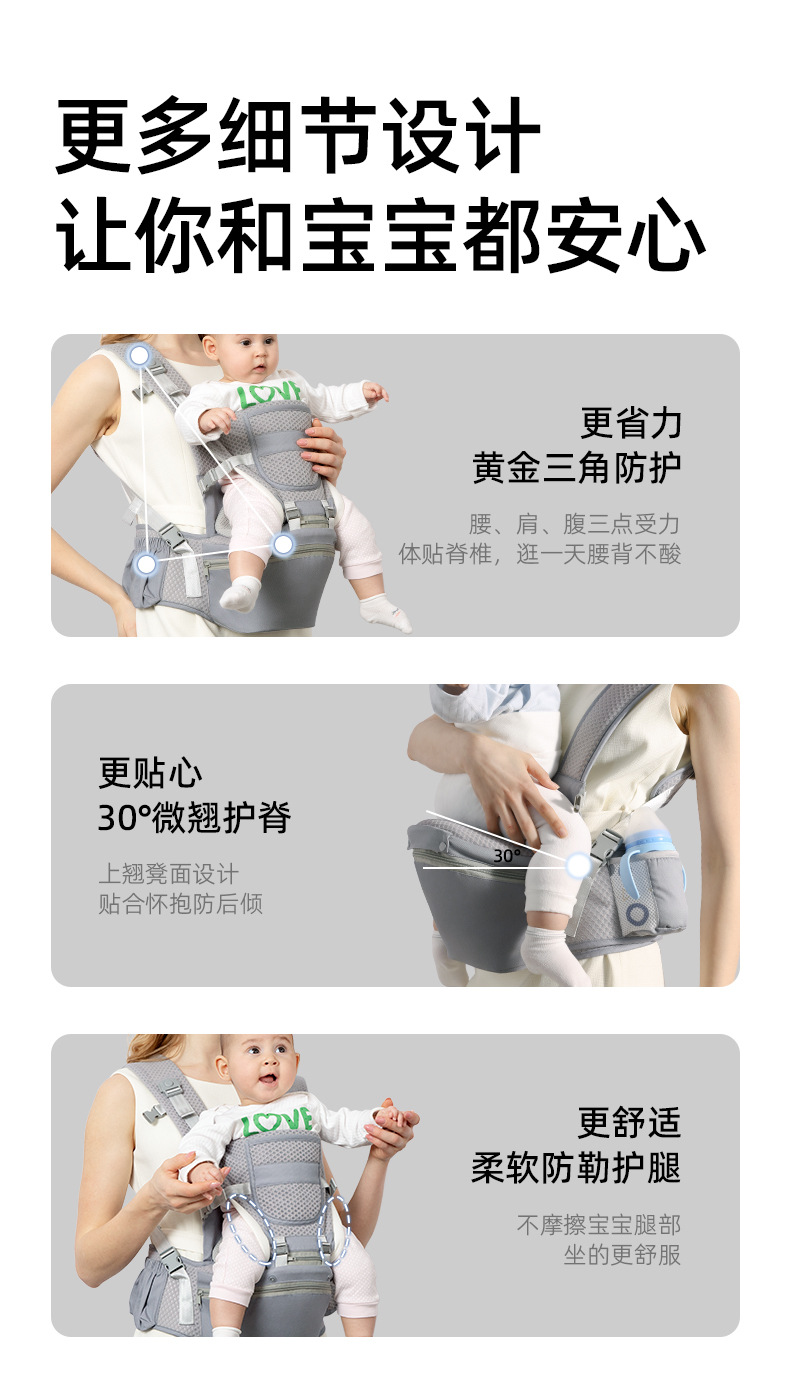 更多细节设计
让你和宝宝都安心

LOVE

更省力
黄金三角防护

腰、肩、腹三点受力
体贴脊椎，逛一天腰背不酸

更贴心
30°微翘护脊

上翘凳面设计
贴合怀抱防后倾

30°

LOVE

更舒适
柔软防勒护腿

不摩擦宝宝腿部
坐的更舒服