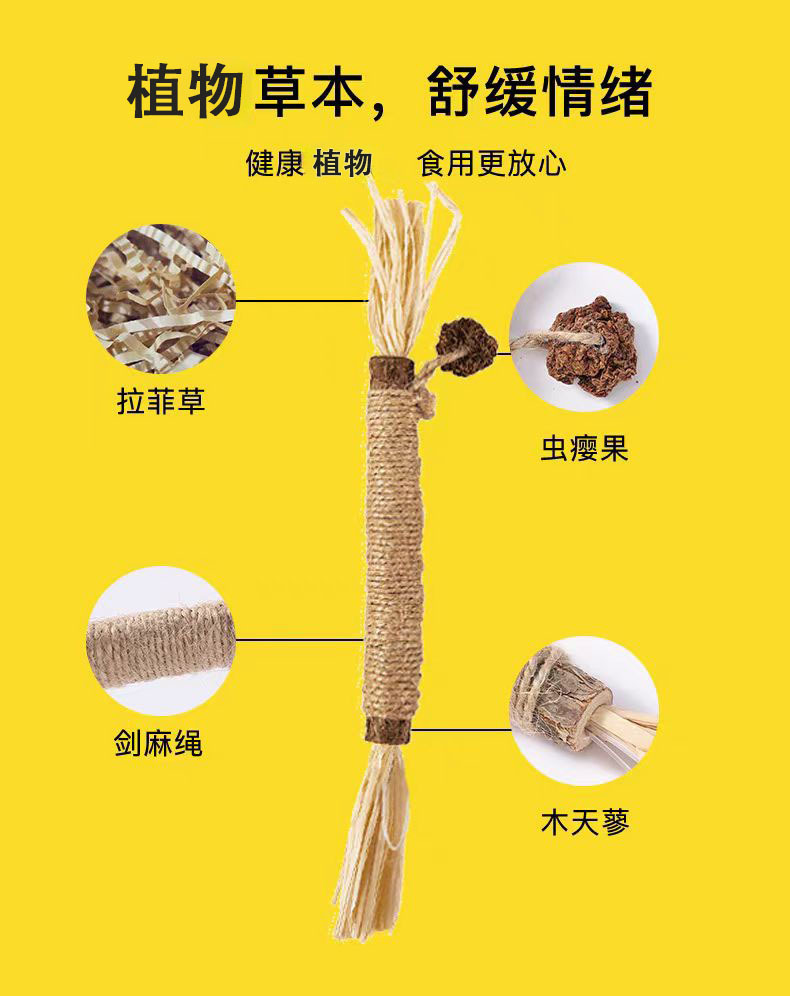 植物草本，舒缓情绪

健康 植物　食用更放心

拉菲草

虫瘿果

剑麻绳

木天蓼