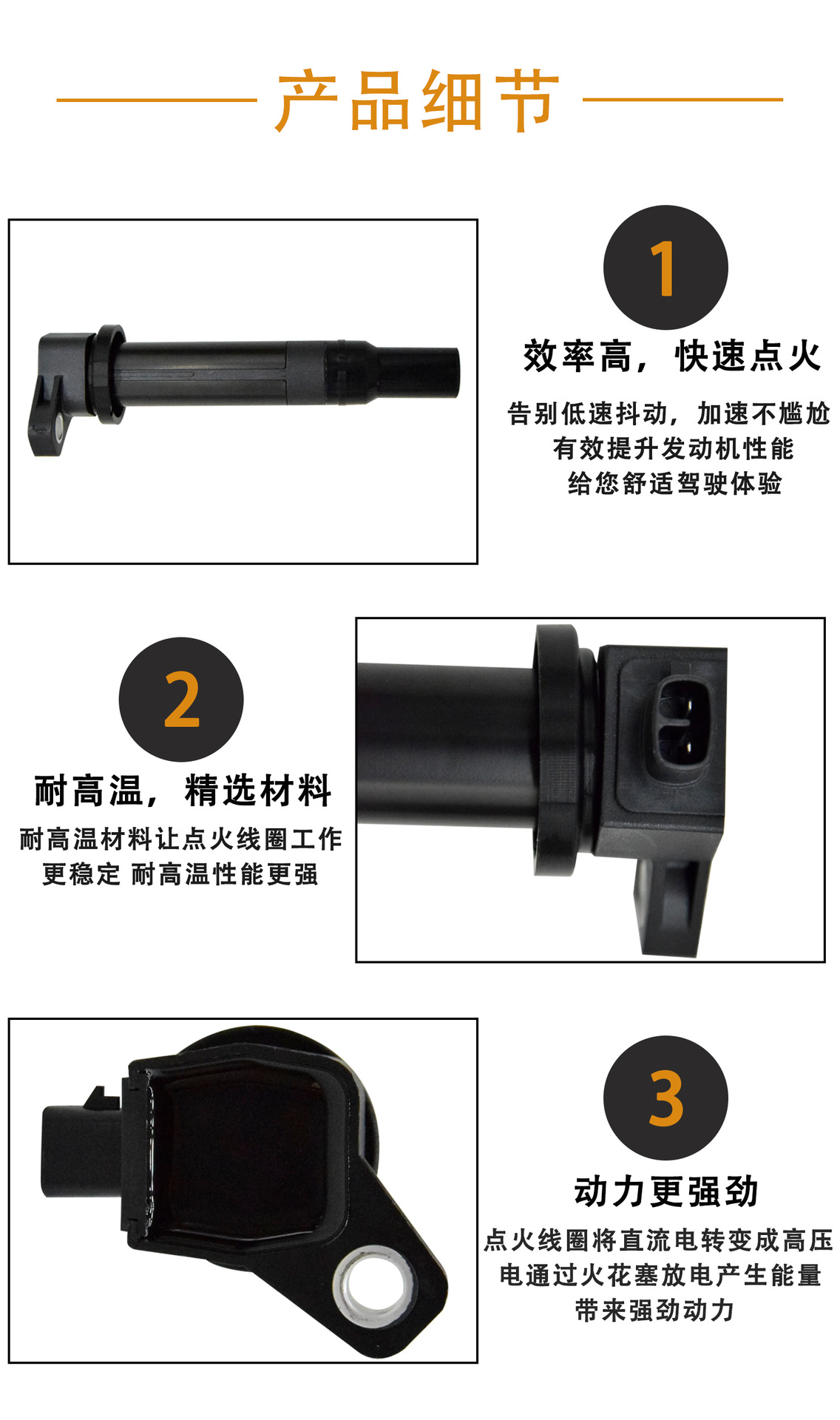 产品细节

1

效率高，快速点火

告别低速抖动，加速不尴尬
有效提升发动机性能
给您舒适驾驶体验

2

耐高温，精选材料

耐高温材料让点火线圈工作
更稳定 耐高温性能更强

3

动力更强劲

点火线圈将直流电转变成高压
电通过火花塞放电产生能量
带来强劲动力