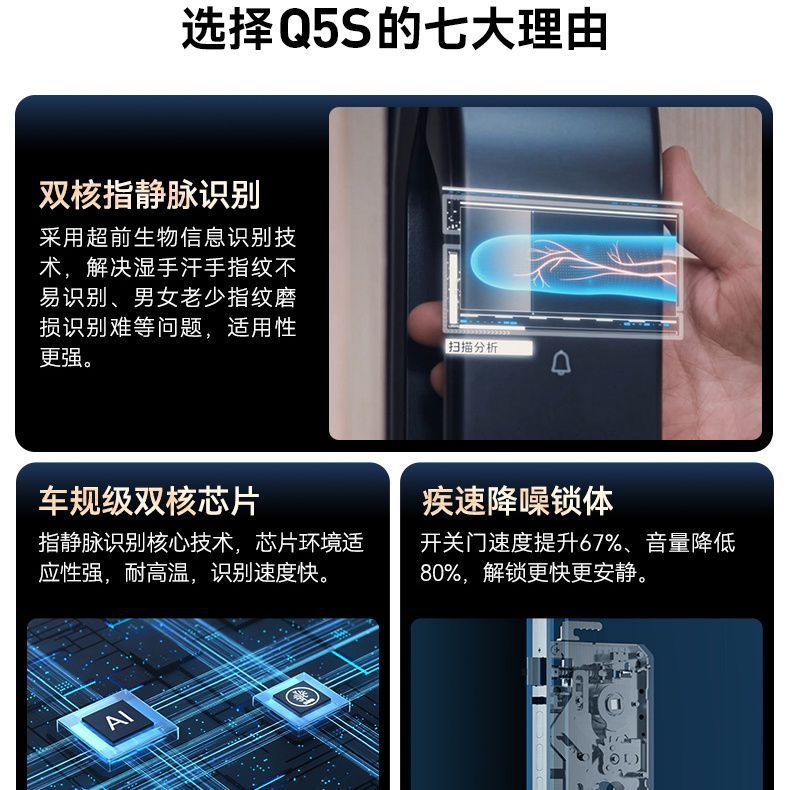 选择Q5S的七大理由

双核指静脉识别

采用超前生物信息识别技术，解决湿手汗手指纹不易识别、男女老少指纹磨损识别难等问题，适用性更强。

扫描分析

车规级双核芯片

指静脉识别核心技术，芯片环境适应性强，耐高温，识别速度快。

AI

疾速降噪锁体

开关门速度提升67%、音量降低80%，解锁更快更安静。