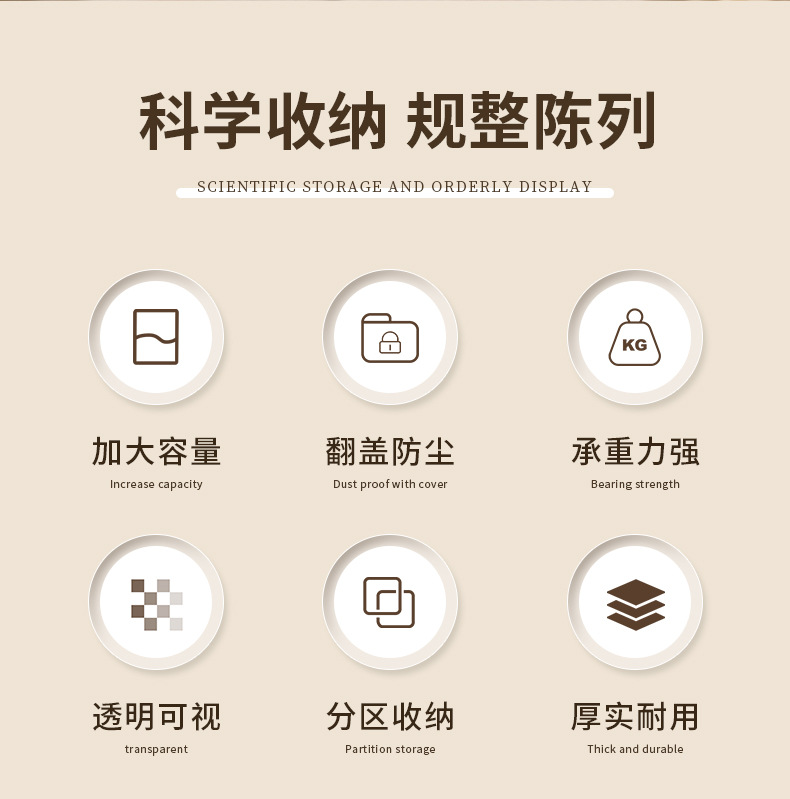 科学收纳 规整陈列

SCIENTIFIC STORAGE AND ORDERLY DISPLAY

KG

加大容量
Increase capacity

翻盖防尘
Dust proof with cover

承重力强
Bearing strength

透明可视
transparent

分区收纳
Partition storage

厚实耐用
Thick and durable