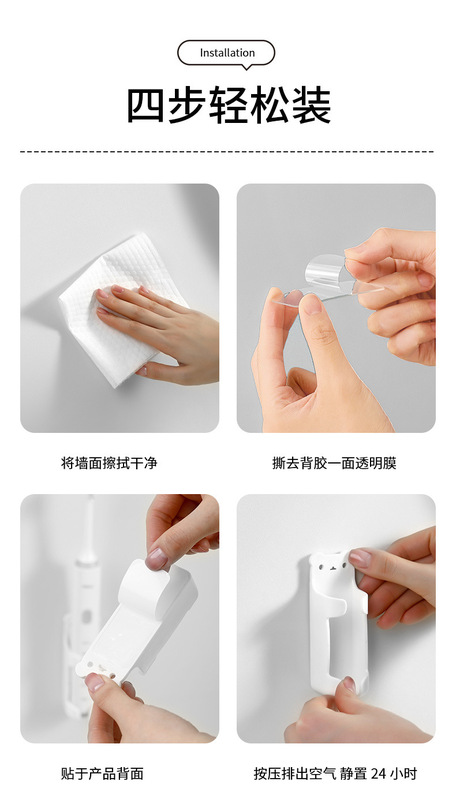 Installation

四步轻松装

将墙面擦拭干净

撕去背胶一面透明膜

贴于产品背面

按压排出空气 静置 24 小时