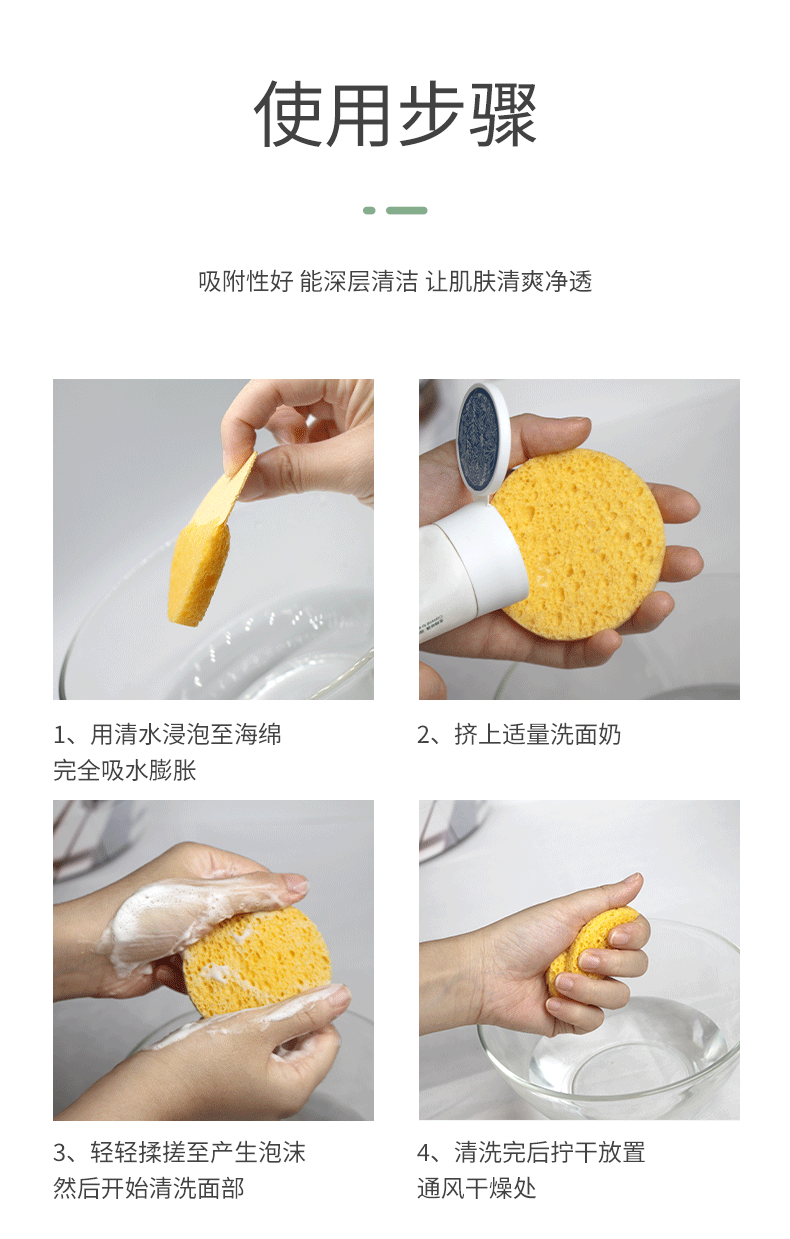 使用步骤

吸附性好 能深层清洁 让肌肤清爽净透

1、用清水浸泡至海绵完全吸水膨胀

2、挤上适量洗面奶

3、轻轻揉搓至产生泡沫然后开始清洗面部

4、清洗完后拧干放置通风干燥处