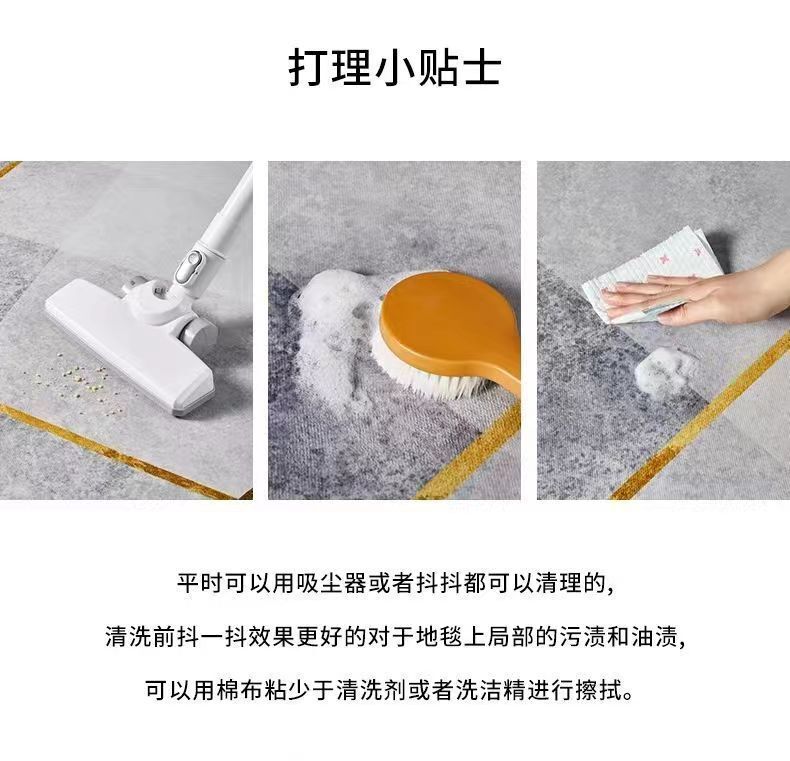 打理小贴士

平时可以用吸尘器或者抖抖都可以清理的，
清洗前抖一抖效果更好的对于地毯上局部的污渍和油渍，
可以用棉布粘少于清洗剂或者洗洁精进行擦拭。