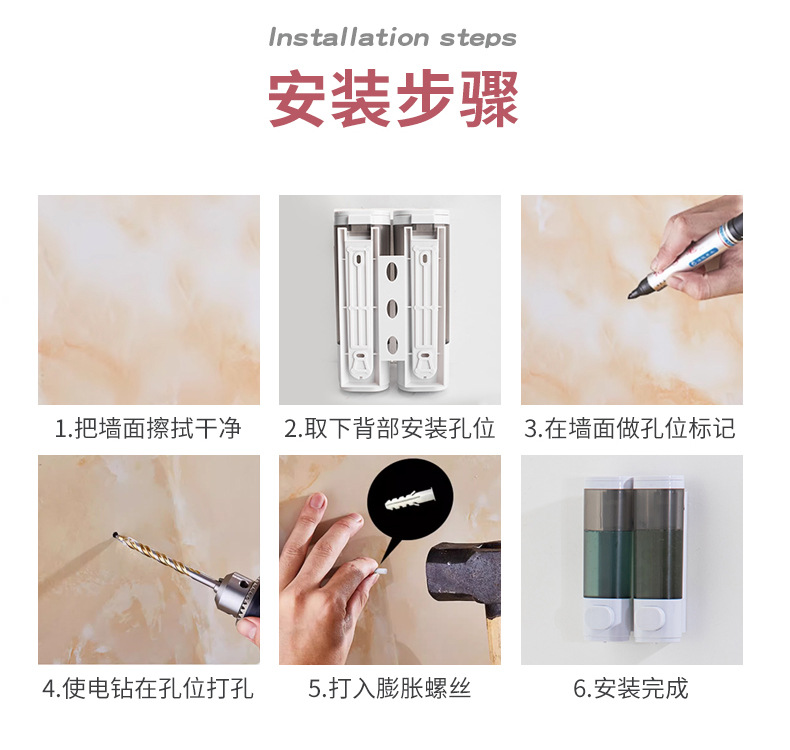 Installation steps

安装步骤

1.把墙面擦拭干净

2.取下背部安装孔位

3.在墙面做孔位标记

4.使电钻在孔位打孔

5.打入膨胀螺丝

6.安装完成