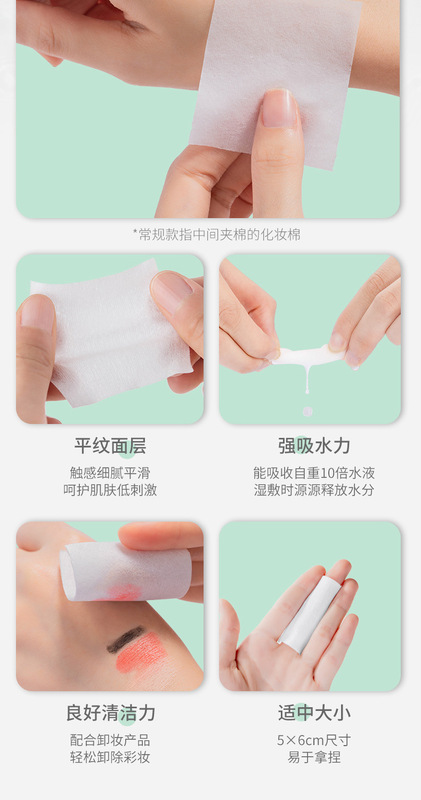 *常规款指中间夹棉的化妆棉

平纹面层

触感细腻平滑
呵护肌肤低刺激

强吸水力

能吸收自重10倍水液
湿敷时源源释放水分

良好清洁力

配合卸妆产品
轻松卸除彩妆

适中大小

5×6cm尺寸
易于拿捏