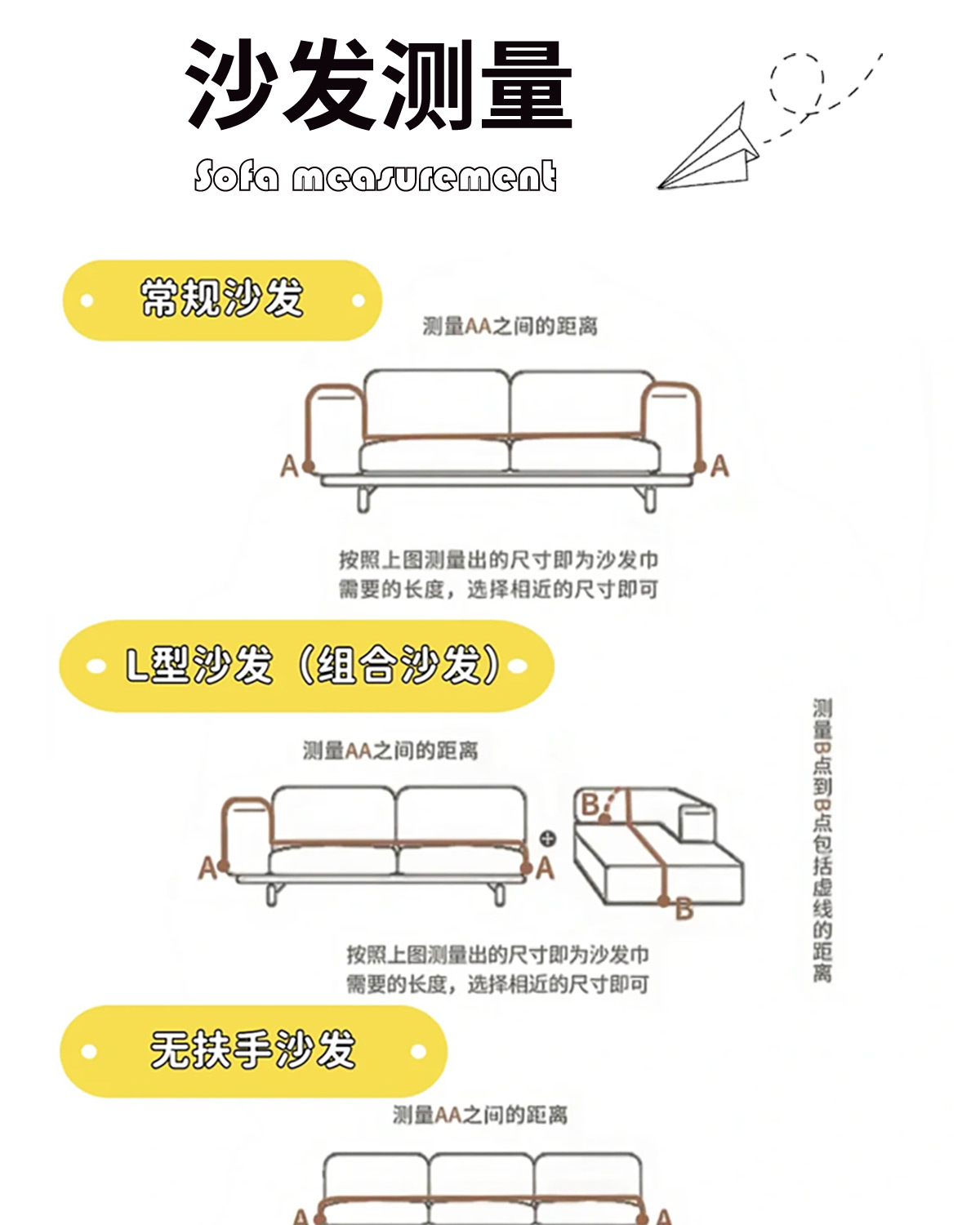 沙发测量

Sofa measurement

常规沙发

测量AA之间的距离

A A

按照上图测量出的尺寸即为沙发巾需要的长度，选择相近的尺寸即可

L型沙发（组合沙发）

测量AA之间的距离

A A + B B

测量B点到B点包括虚线的距离

按照上图测量出的尺寸即为沙发巾需要的长度，选择相近的尺寸即可

无扶手沙发

测量AA之间的距离

A A