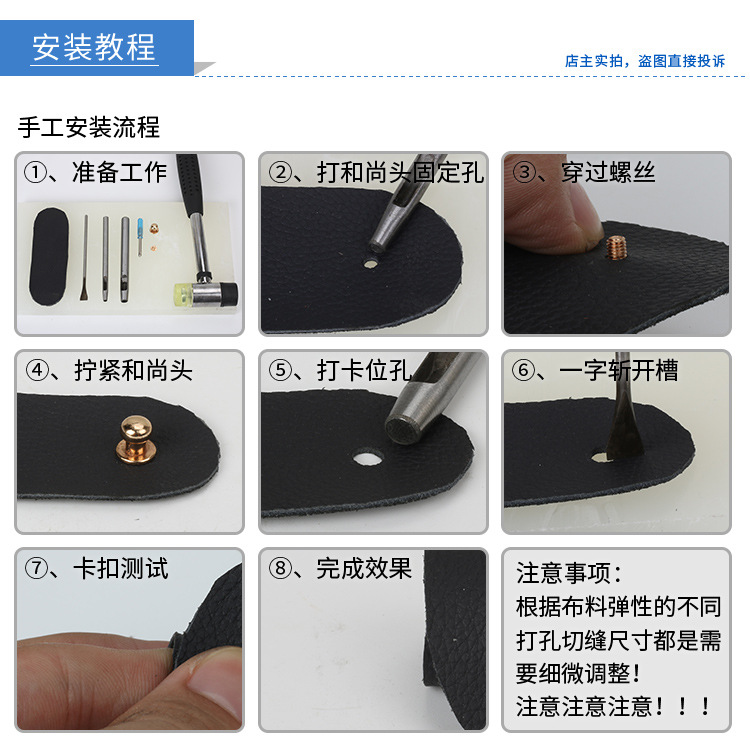 安装教程

店主实拍，盗图直接投诉

手工安装流程

①、准备工作

②、打和尚头固定孔

③、穿过螺丝

④、拧紧和尚头

⑤、打卡位孔

⑥、一字斩开槽

⑦、卡扣测试

⑧、完成效果

注意事项：
根据布料弹性的不同打孔切缝尺寸都是需要细微调整！
注意注意注意！！！