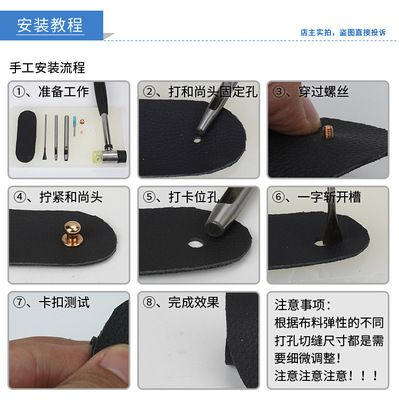 安装教程

店主实拍，盗图直接投诉

手工安装流程

①、准备工作

②、打和尚头固定孔

③、穿过螺丝

④、拧紧和尚头

⑤、打卡位孔

⑥、一字斩开槽

⑦、卡扣测试

⑧、完成效果

注意事项：
根据布料弹性的不同打孔切缝尺寸都是需要细微调整！
注意注意注意！！！