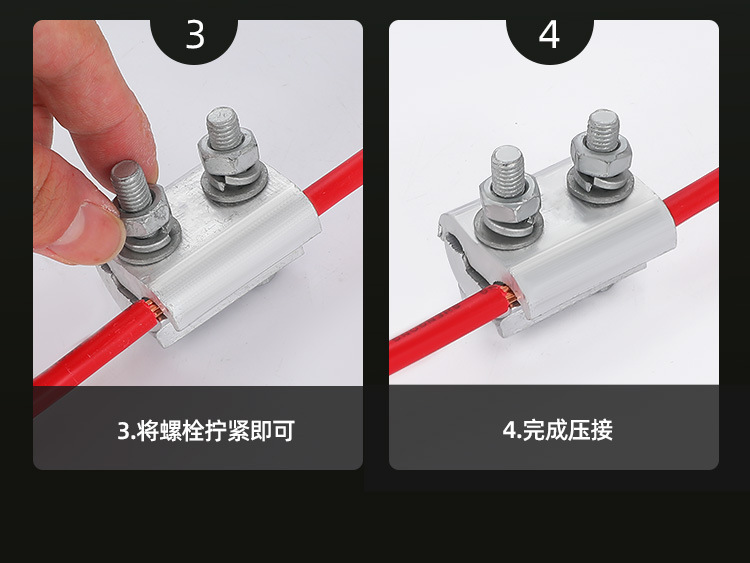 3

3.将螺栓拧紧即可

4

4.完成压接