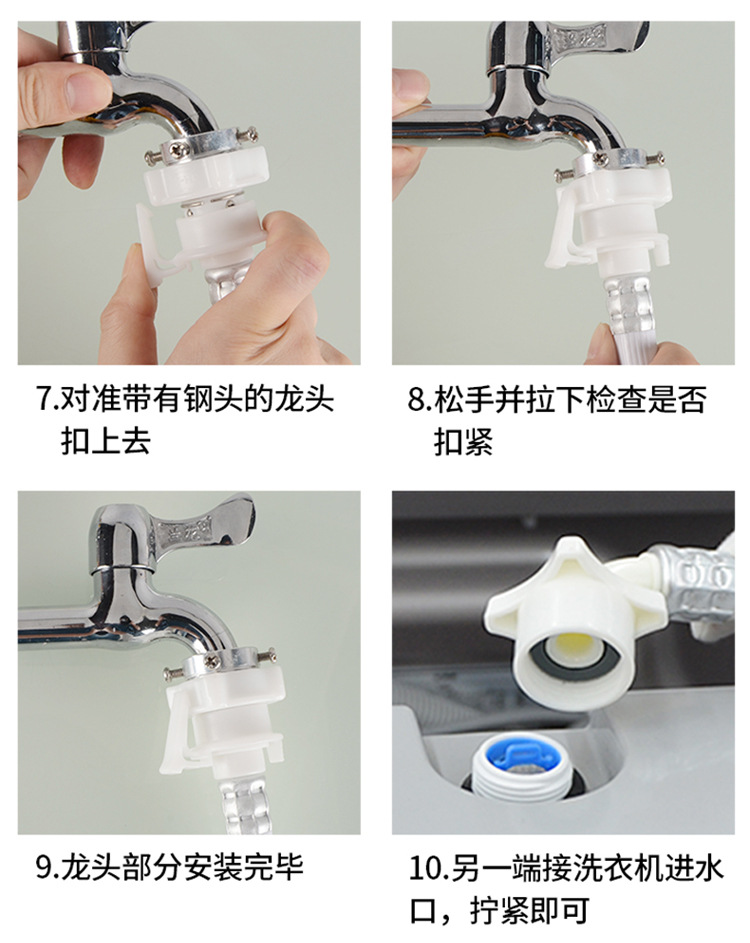 7.对准带有钢头的龙头扣上去

8.松手并拉下检查是否扣紧

9.龙头部分安装完毕

10.另一端接洗衣机进水口，拧紧即可